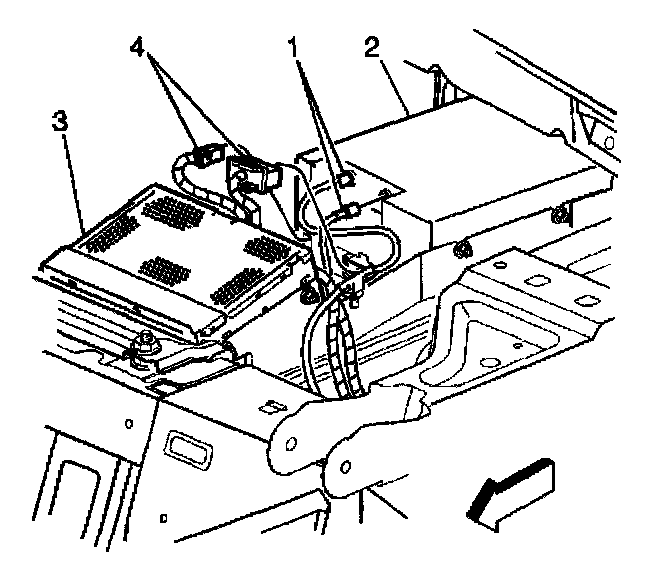 4
1
2
3