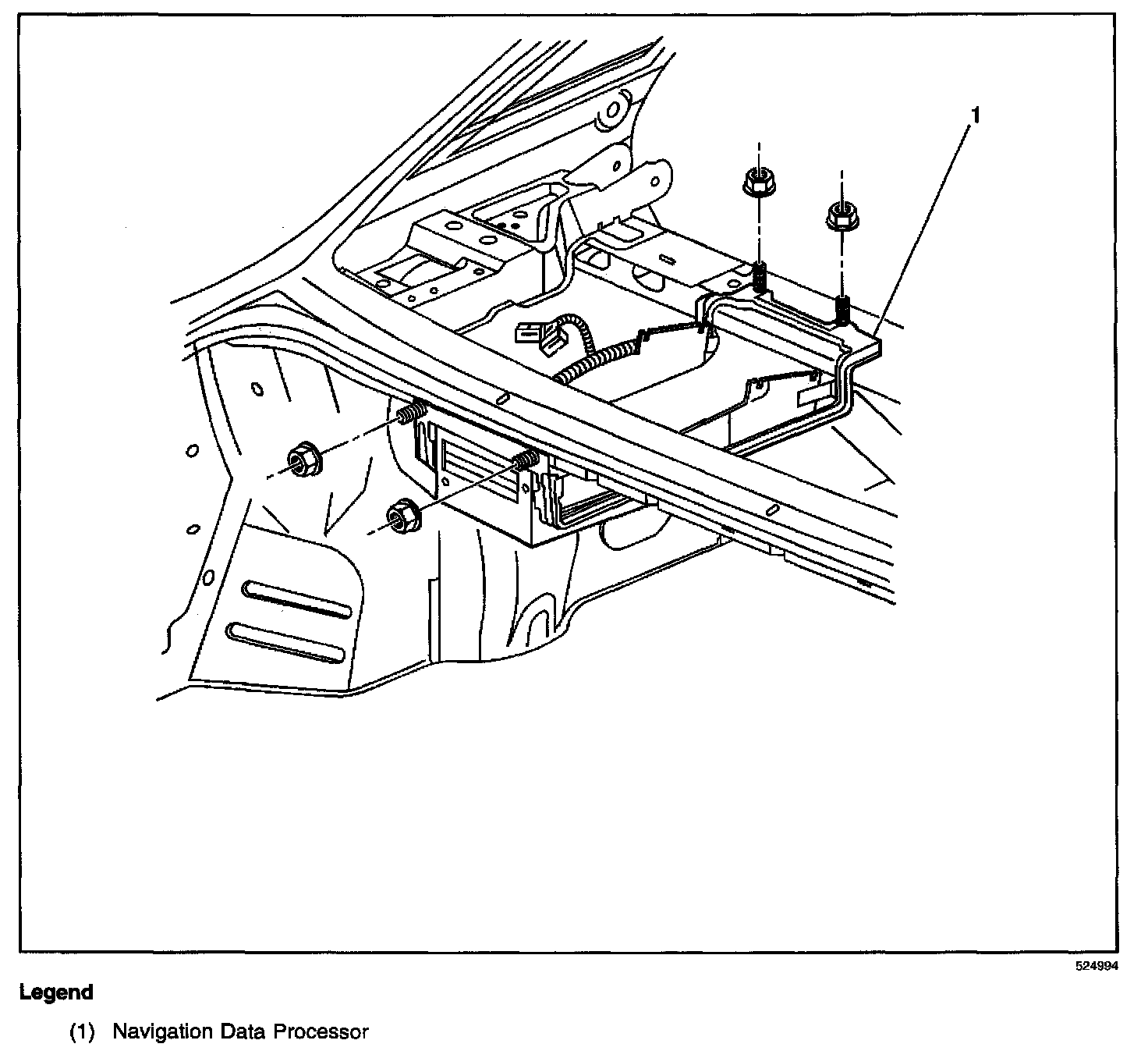 1

524994

Legend

(1) Navigation Data Processor