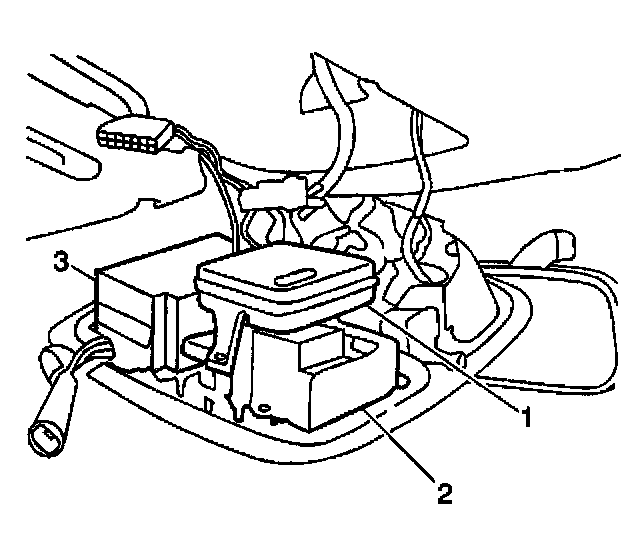 3
1
2