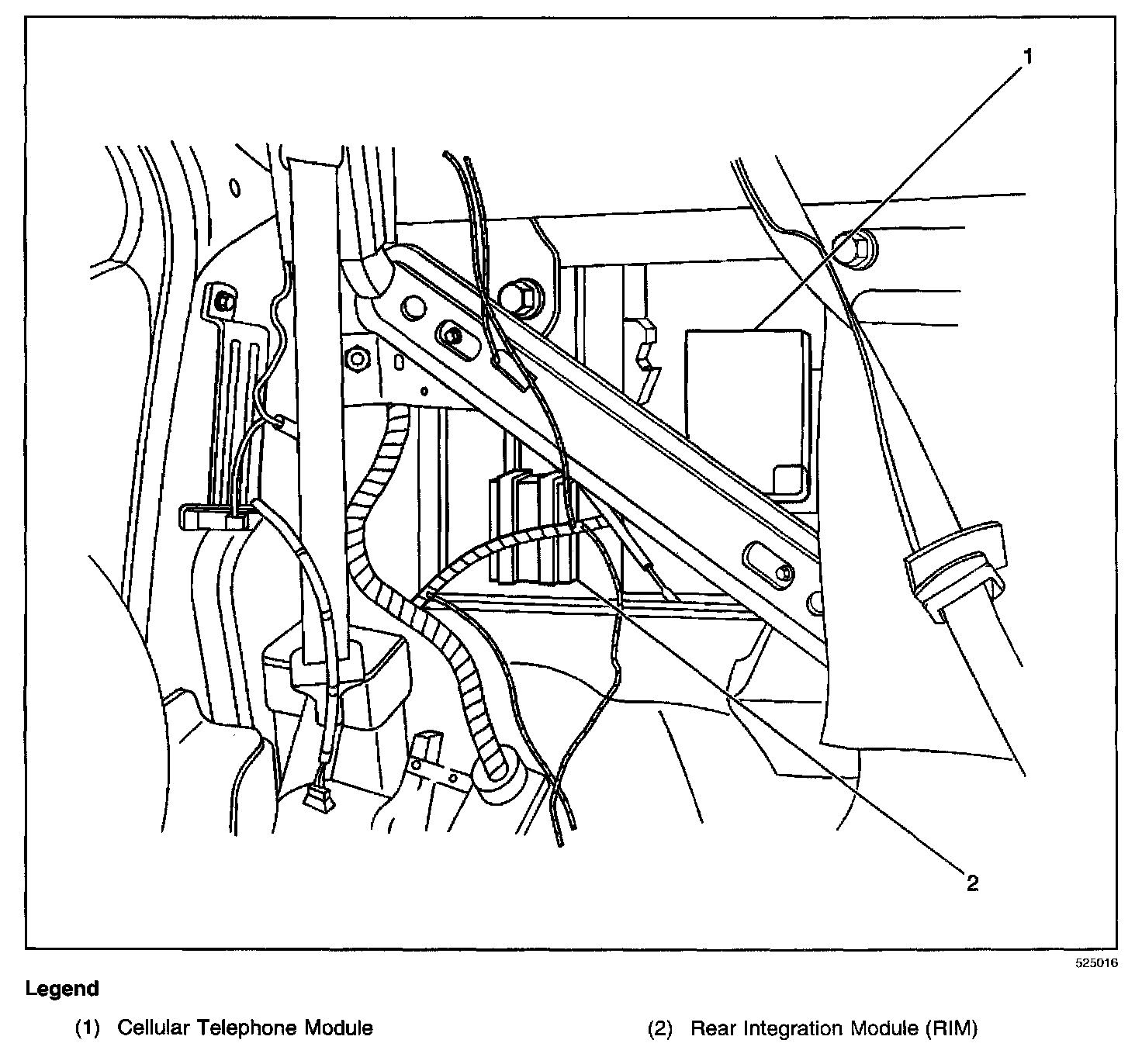 1

2

525016

Legend

(1) Cellular Telephone Module

(2) Rear Integration Module (RIM)