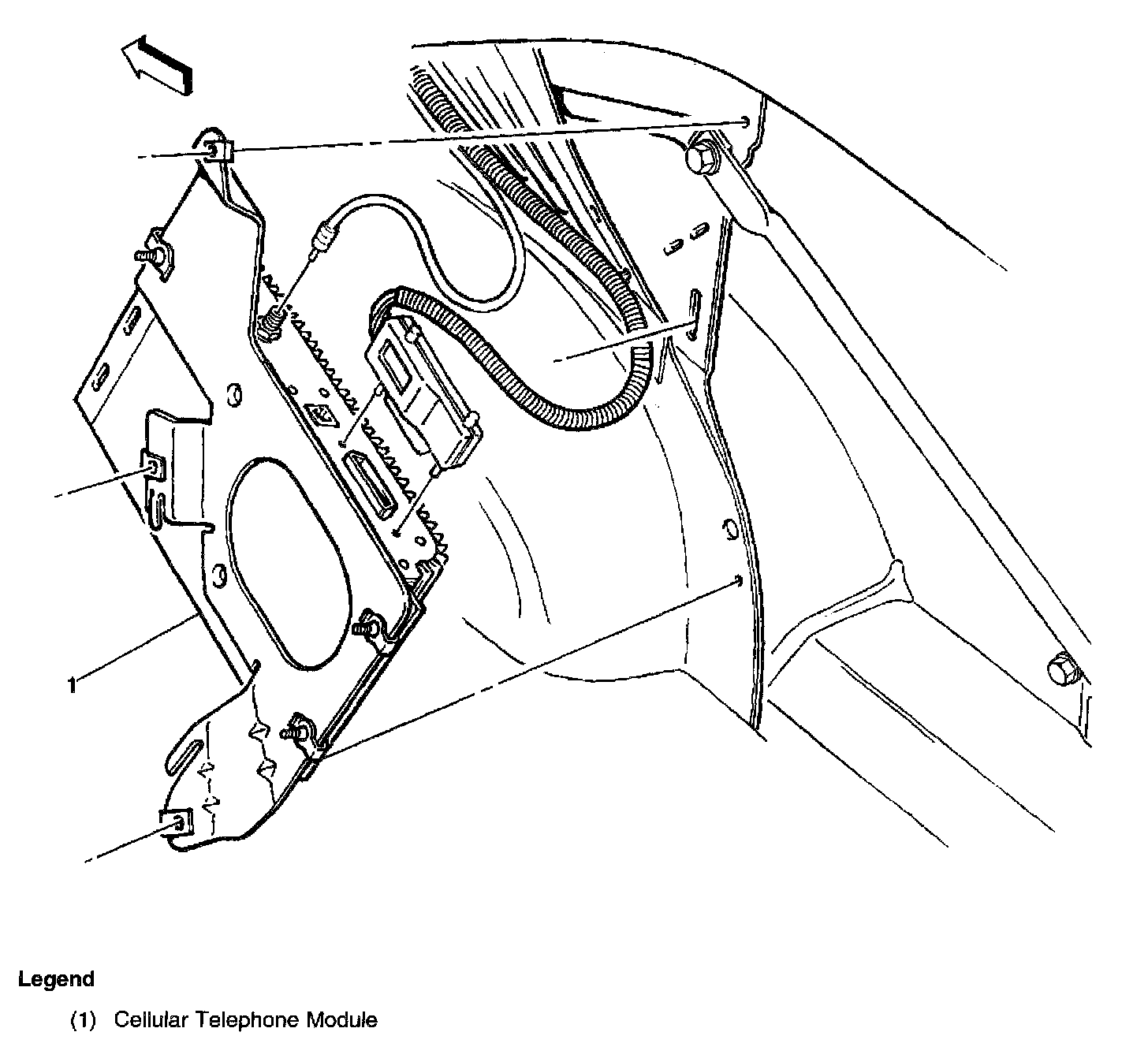 1

Legend

(1) Cellular Telephone Module