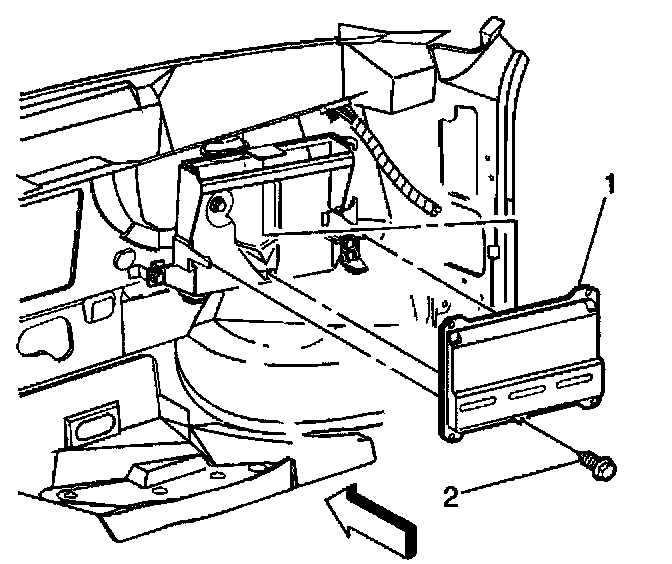 1
2