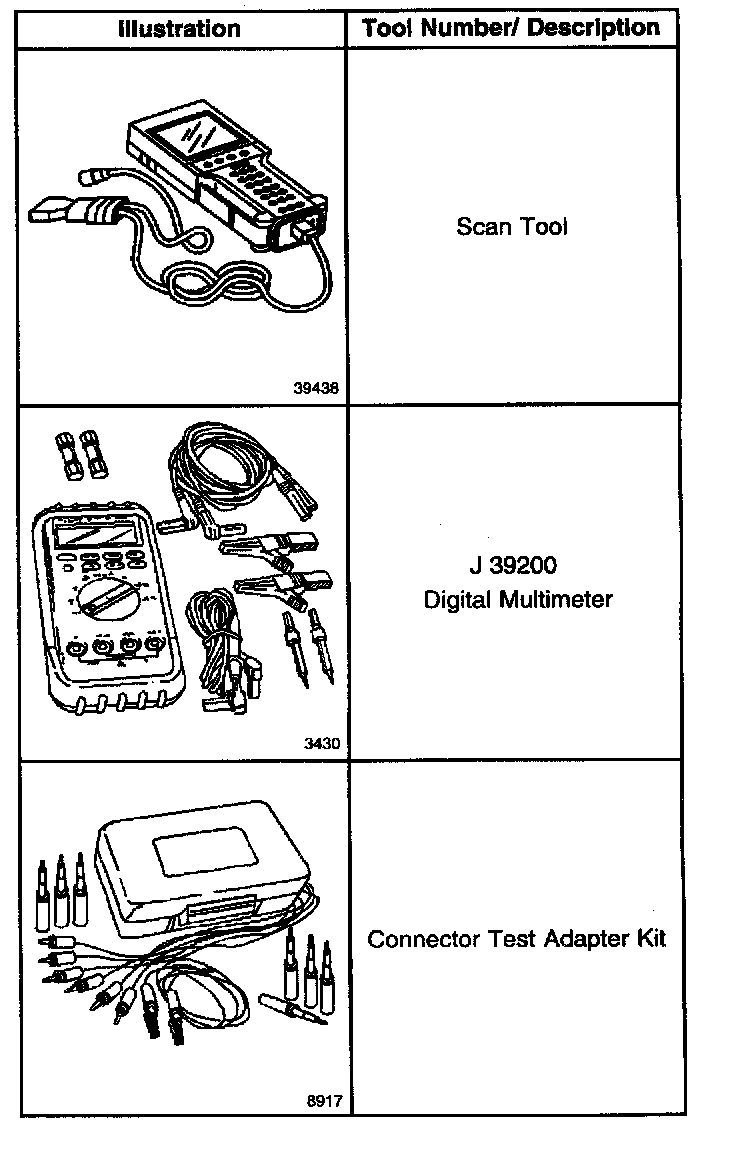 | Illustration | Tool Number/ Description |
|---|---|
| 39438 | Scan Tool |
| 3430 | J 39200 Digital Multimeter |
| 8917 | Connector Test Adapter Kit |