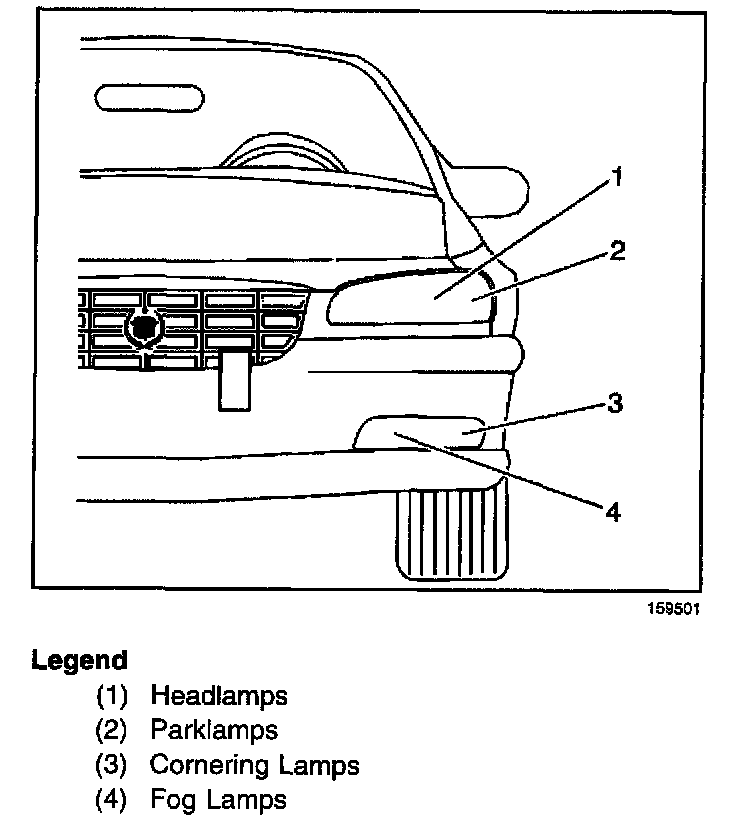 1
2
3
4

159501

Legend
(1) Headlamps
(2) Parklamps
(3) Cornering Lamps
(4) Fog Lamps