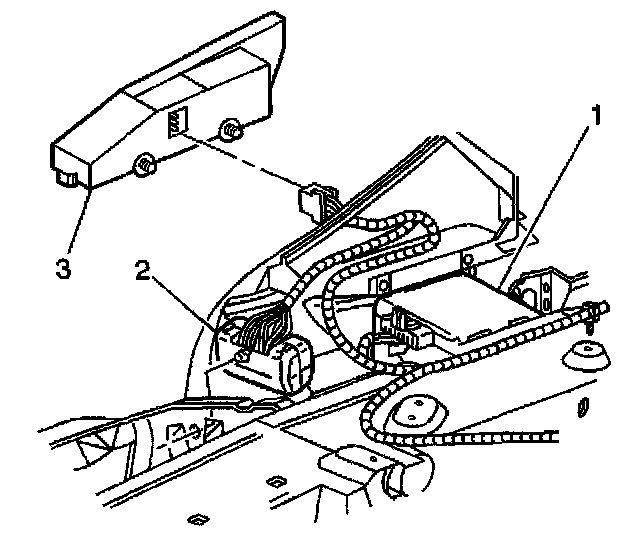 1
3
2