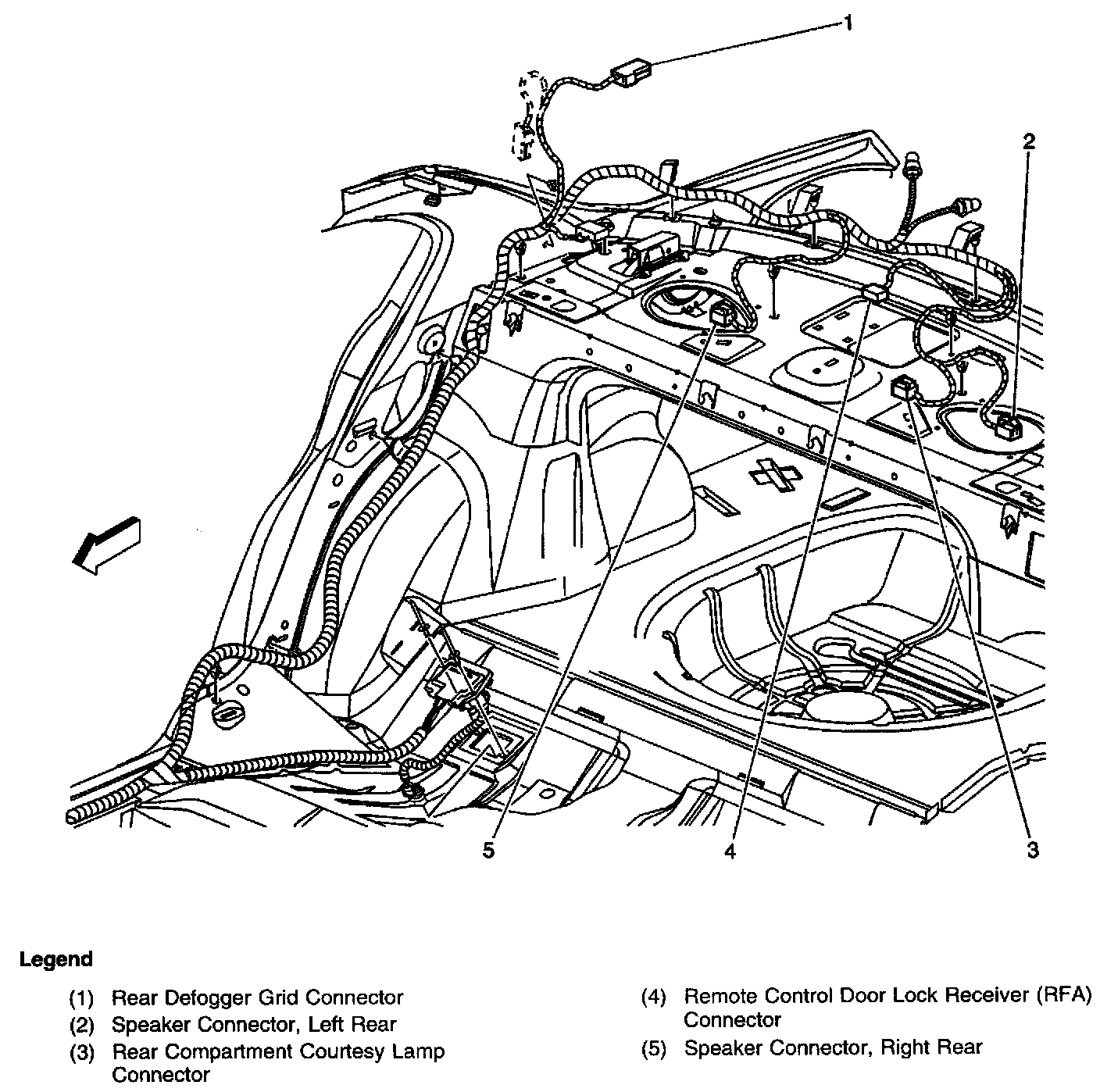 1

2

5

4

3

Legend

(1) Rear Defogger Grid Connector
(2) Speaker Connector, Left Rear
(3) Rear Compartment Courtesy Lamp Connector

(4) Remote Control Door Lock Receiver (RFA) Connector
(5) Speaker Connector, Right Rear