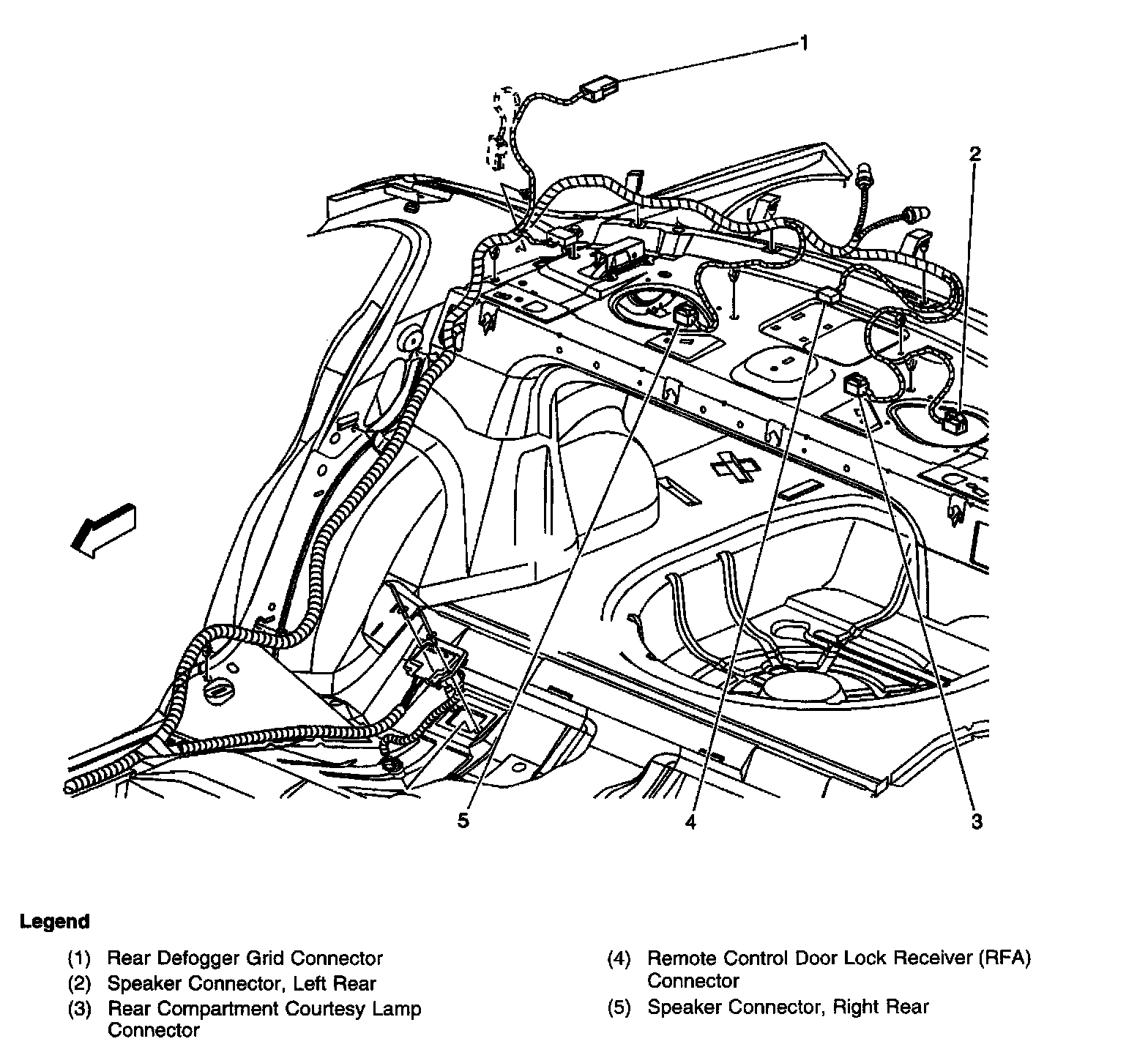 1

2

5

4

3

Legend

(1) Rear Defogger Grid Connector

(2) Speaker Connector, Left Rear

(3) Rear Compartment Courtesy Lamp Connector

(4) Remote Control Door Lock Receiver (RFA) Connector

(5) Speaker Connector, Right Rear