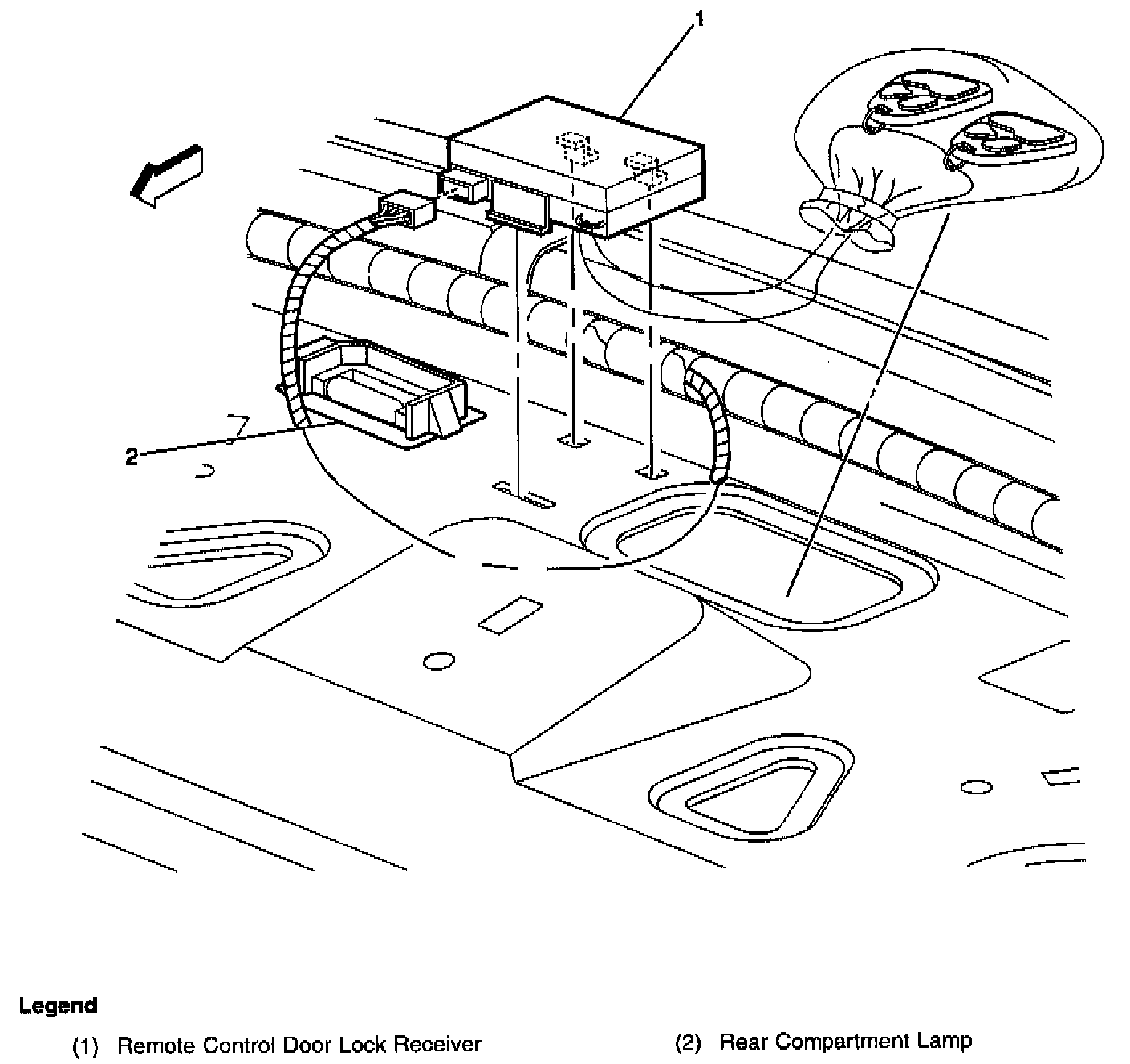 1

2

Legend

(1) Remote Control Door Lock Receiver

(2) Rear Compartment Lamp