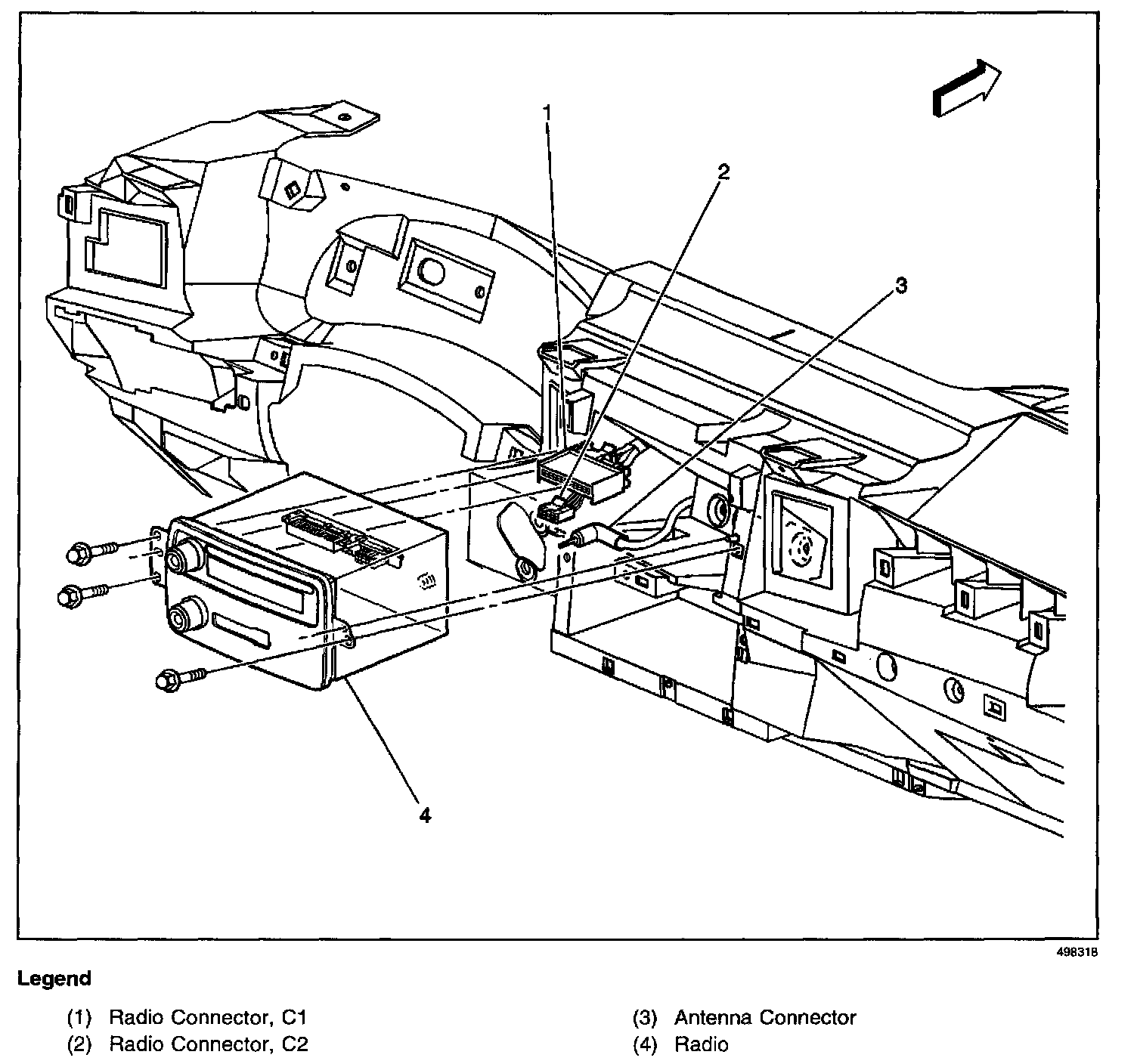 1

2

3

4

498318

Legend

(1) Radio Connector, C1
(2) Radio Connector, C2
(3) Antenna Connector
(4) Radio