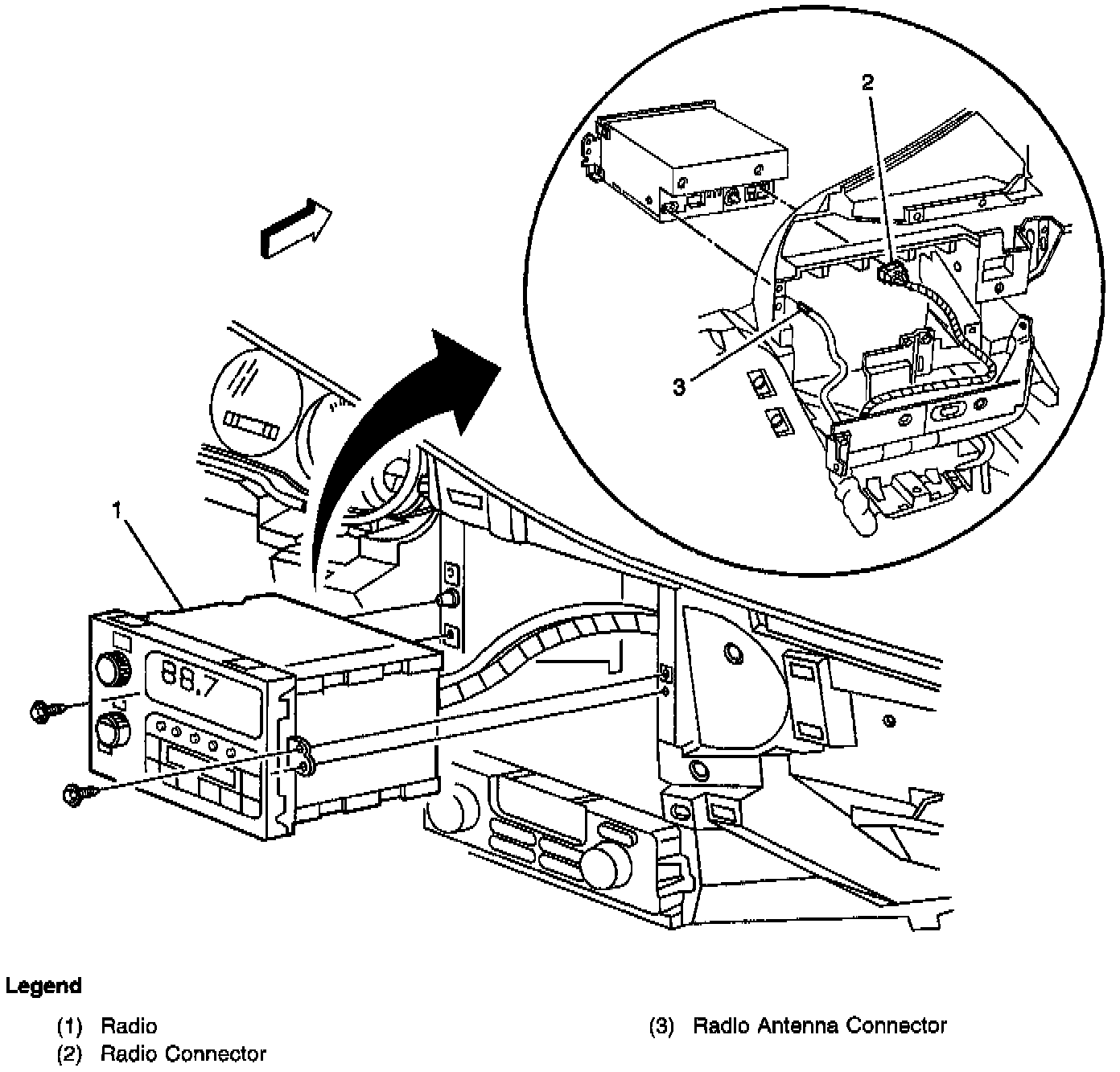 2

3

1

88.7

Legend

(1) Radio
(2) Radio Connector

(3) Radio Antenna Connector