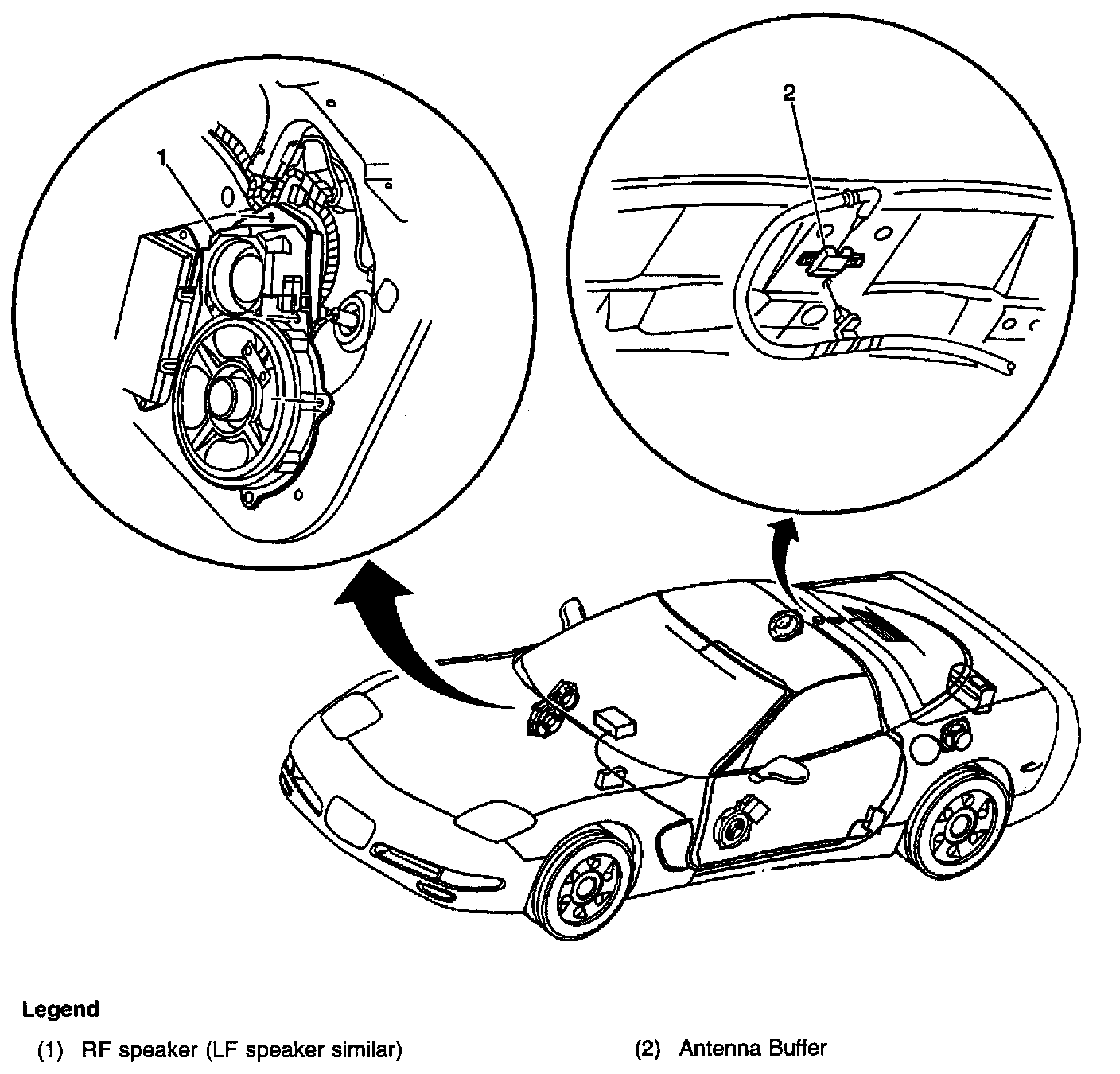 1

2

Legend

(1) RF speaker (LF speaker similar)

(2) Antenna Buffer