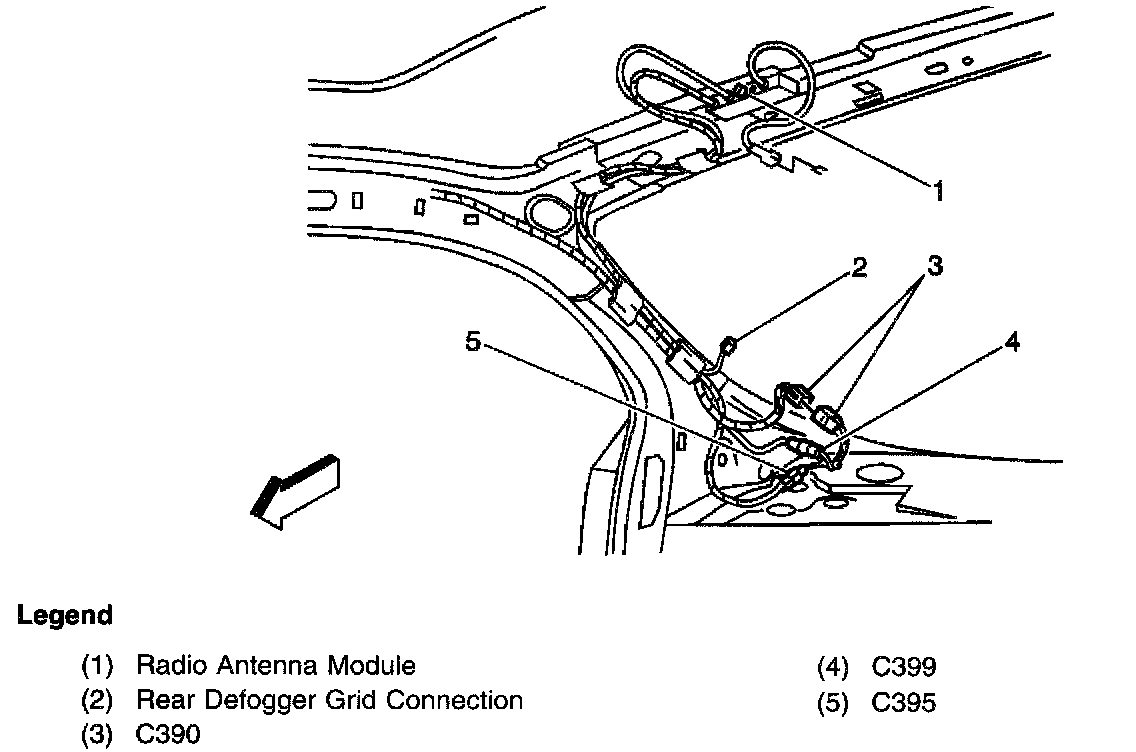 1
2
3
5
4

Legend

(1) Radio Antenna Module
(2) Rear Defogger Grid Connection
(3) C390

(4) C399
(5) C395