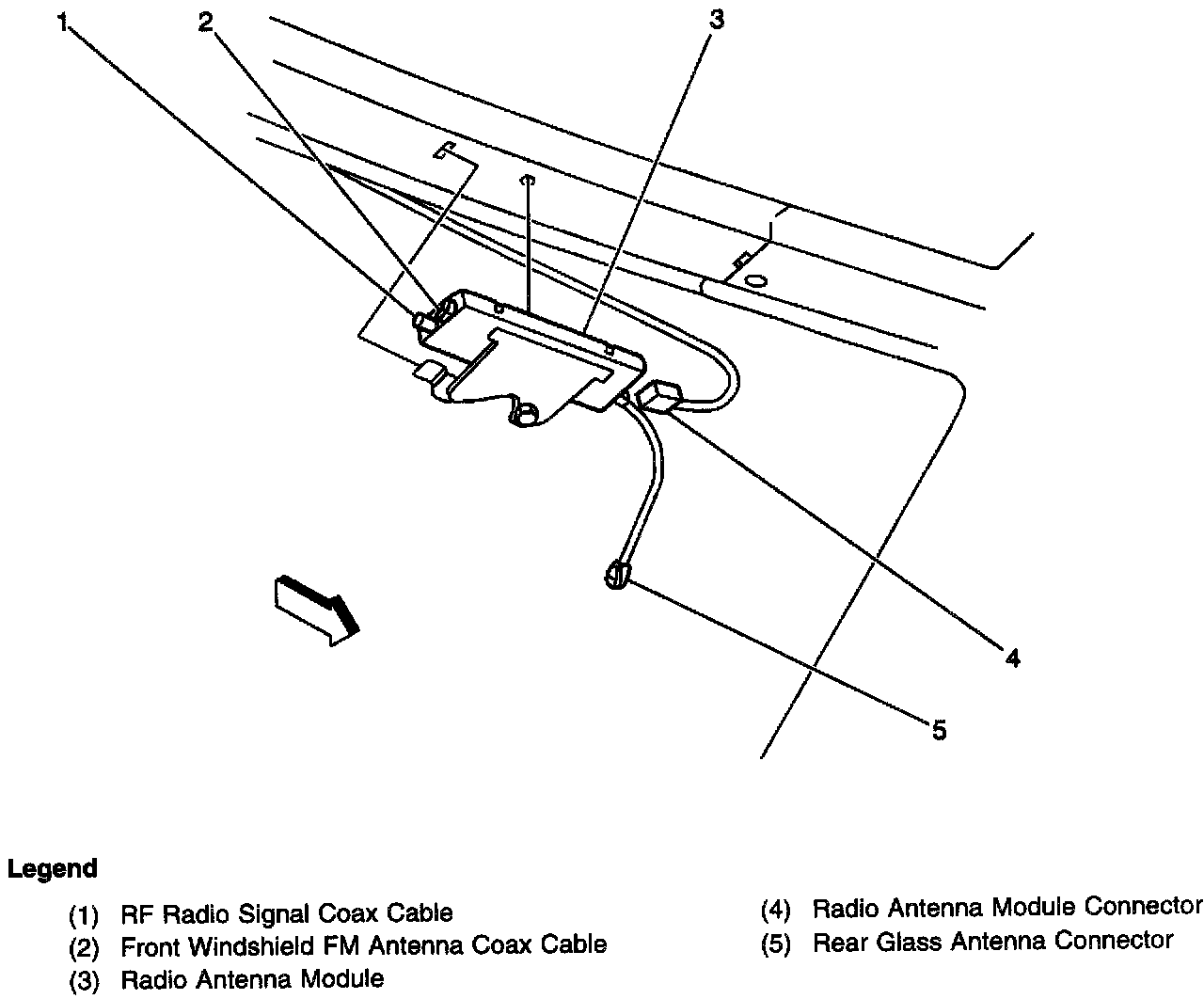 1
2
3
4
5

Legend

(1) RF Radio Signal Coax Cable
(2) Front Windshield FM Antenna Coax Cable
(3) Radio Antenna Module

(4) Radio Antenna Module Connector
(5) Rear Glass Antenna Connector