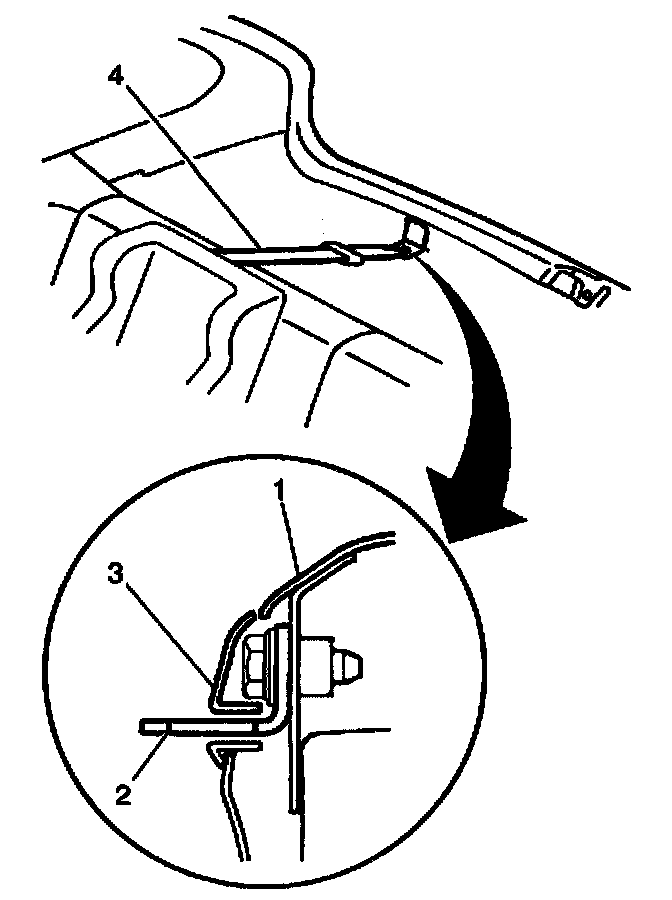 4
1
3
2