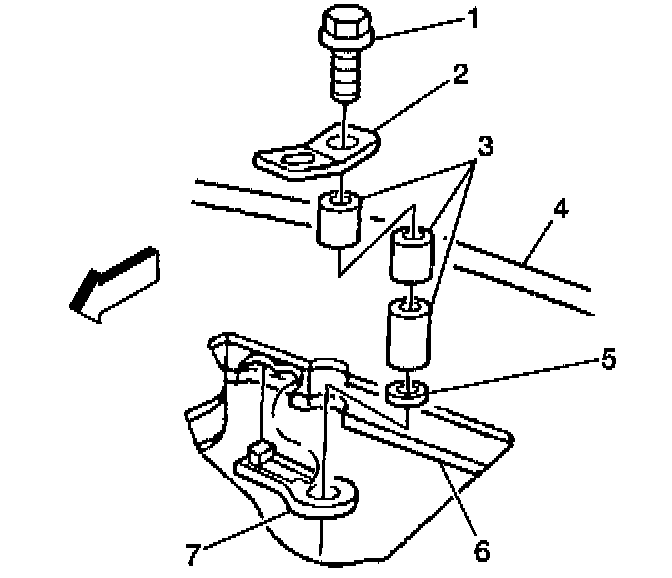 1
2
3
4
5
6
7