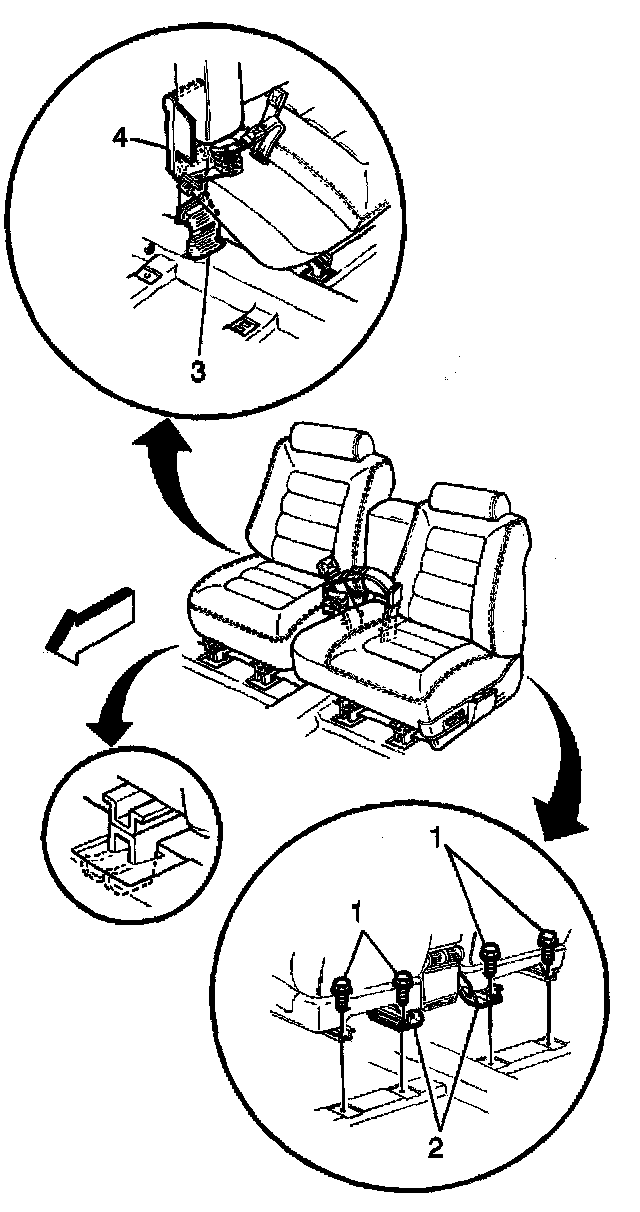 4
3
1
1
2