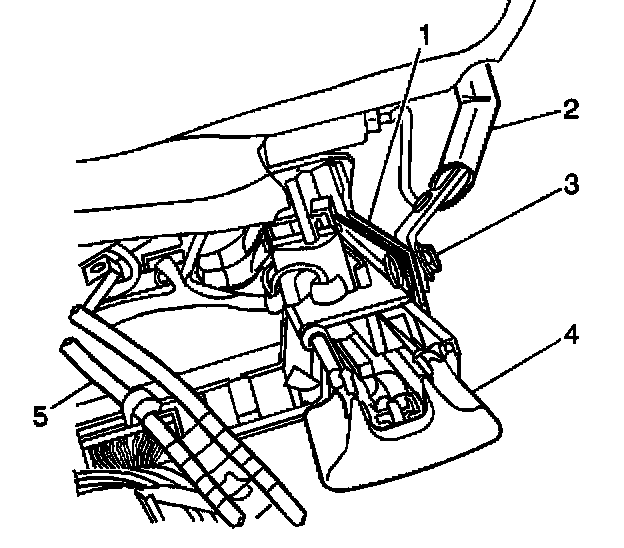 1
2
3
4
5