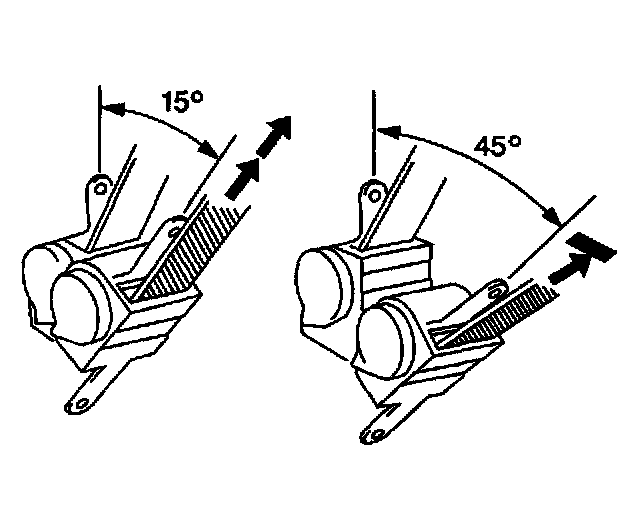 15°

45°