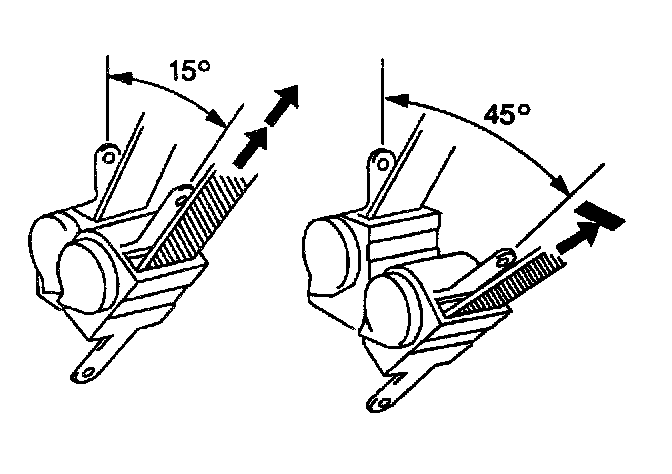 15°

45°