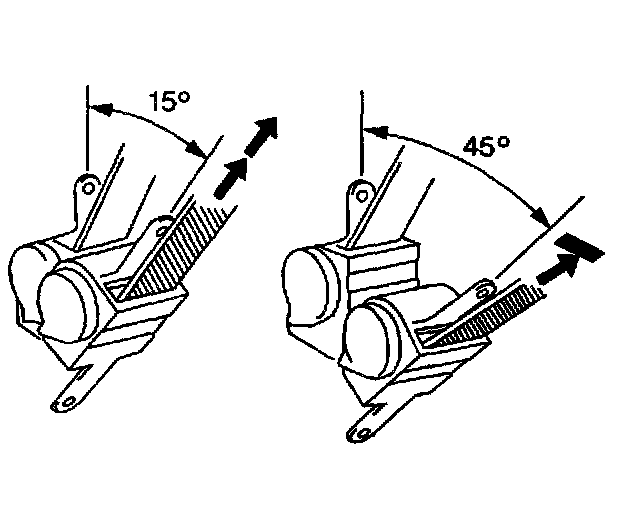 15°

45°