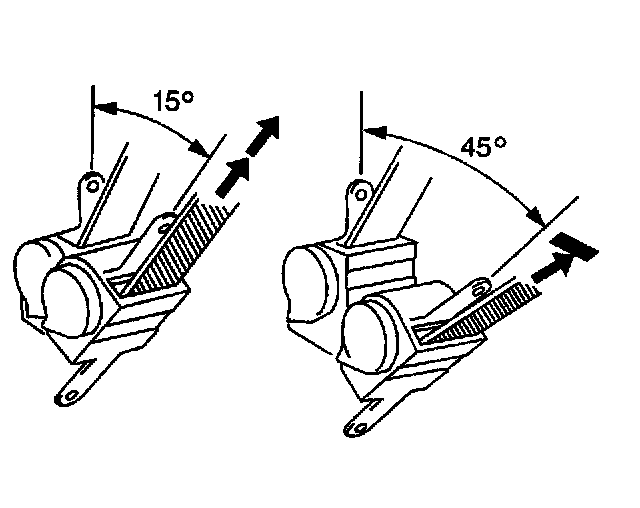 15°

45°