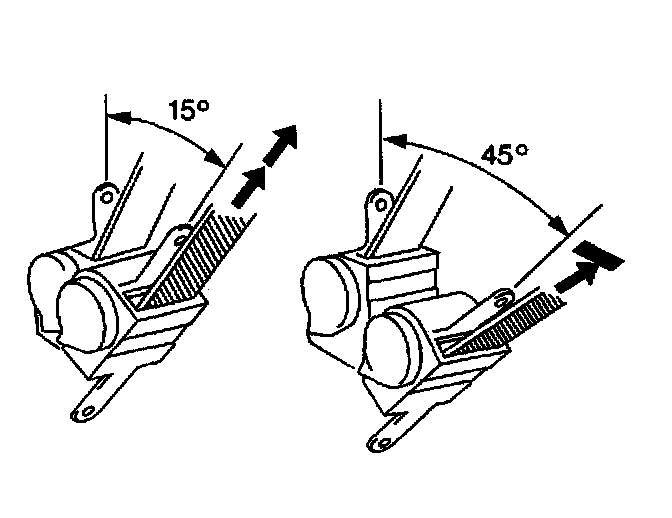 15°

45°