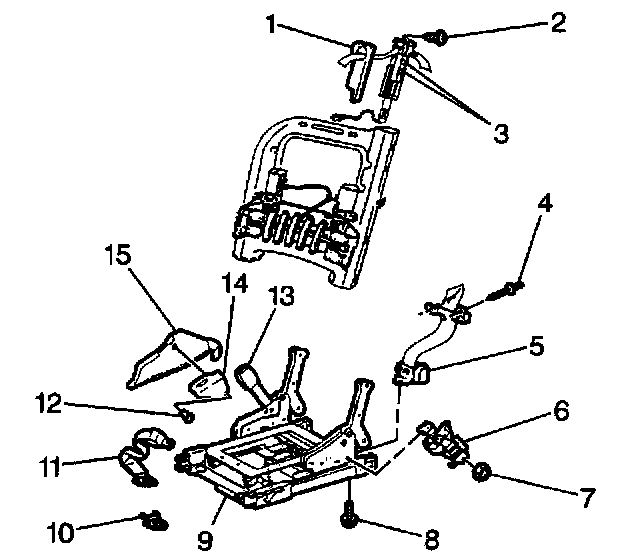 1
2
3
4
15
14
13
5
12
6
11
7
10
9
8