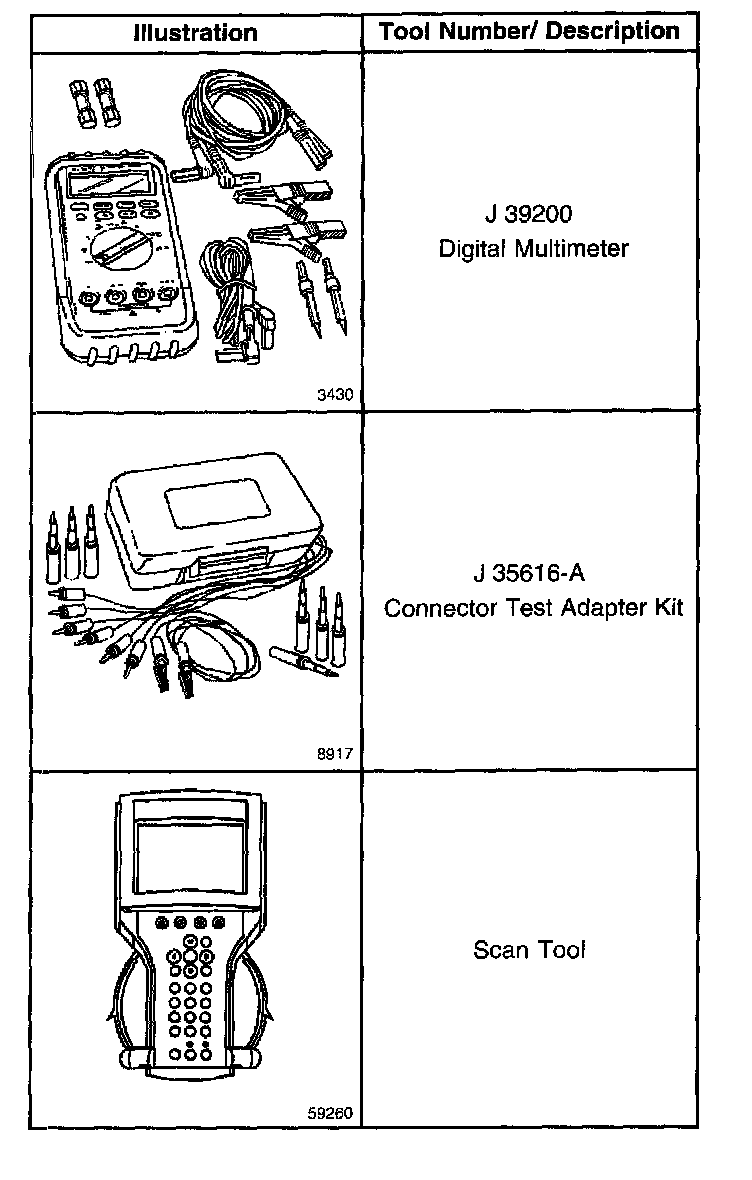 | Illustration | Tool Number/ Description |
|---|---|
| 3430 | J 39200 Digital Multimeter |
| 8917 | J 35616-A Connector Test Adapter Kit |
| 59260 | Scan Tool |