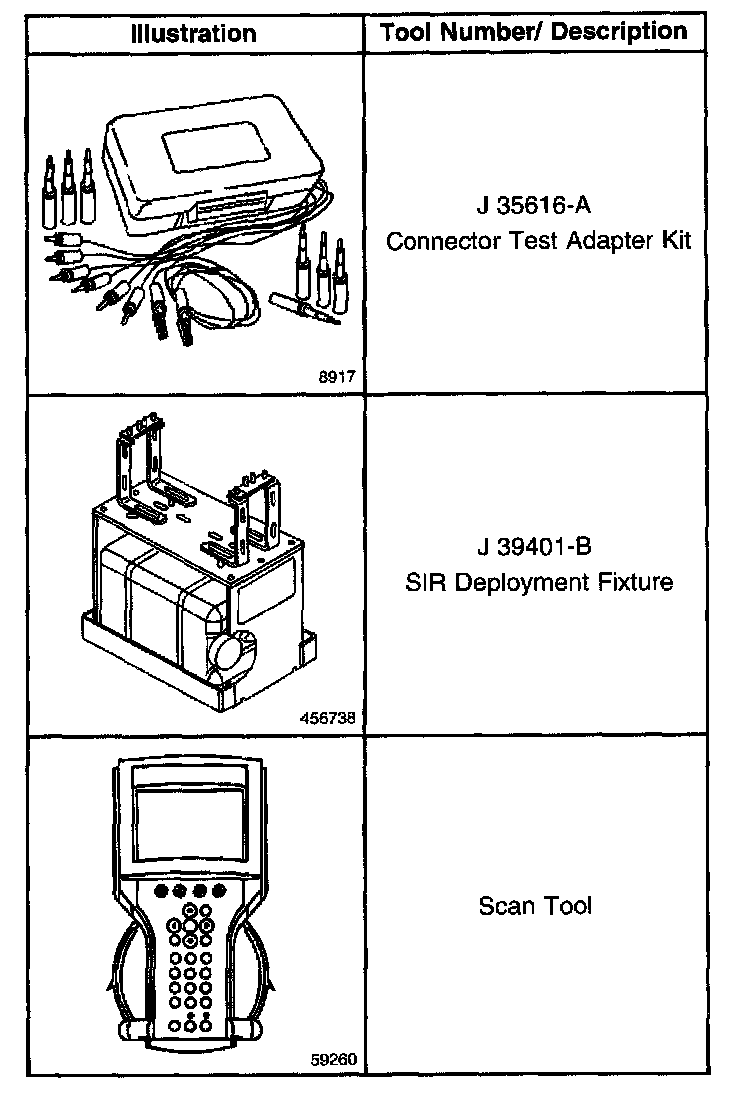 | Illustration | Tool Number/ Description |
|---|---|
| 8917 | J 35616-A Connector Test Adapter Kit |
| 456738 | J 39401-B SIR Deployment Fixture |
| 59260 | Scan Tool |