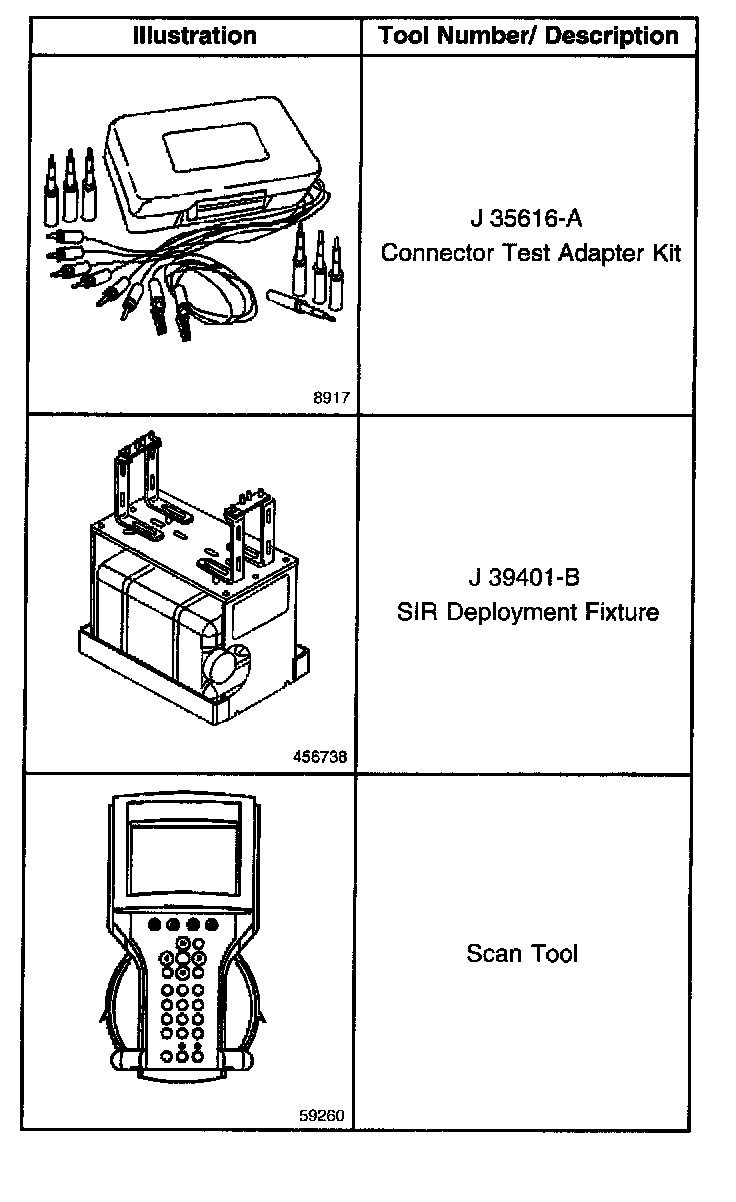 | Illustration | Tool Number/ Description |
|---|---|
| 8917 | J 35616-A Connector Test Adapter Kit |
| 456738 | J 39401-B SIR Deployment Fixture |
| 59260 | Scan Tool |