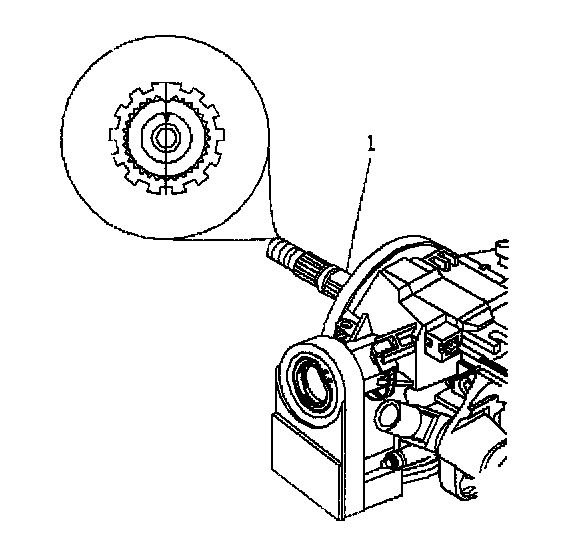 1