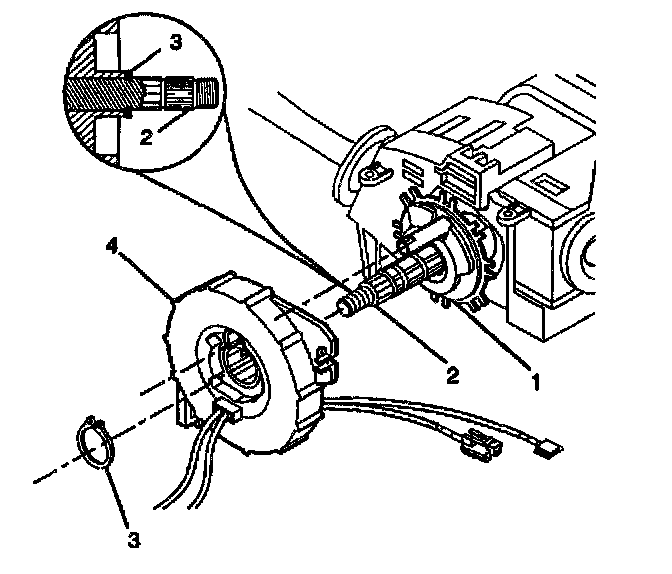 3
2
4
2
1
3