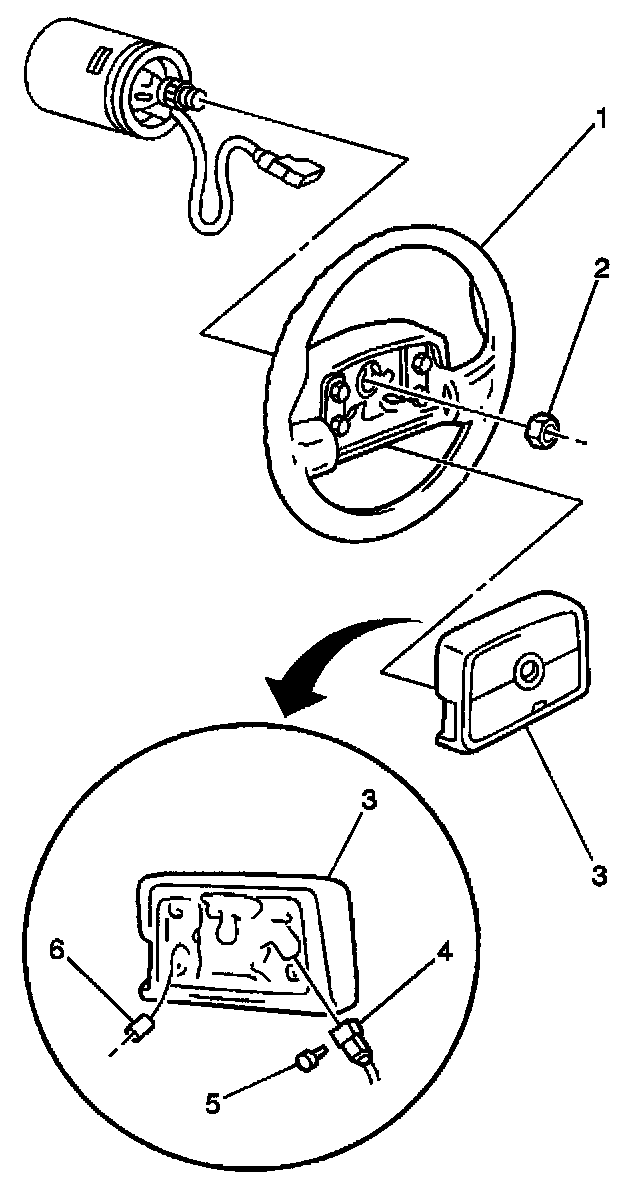 1
2
3
3
6
4
5