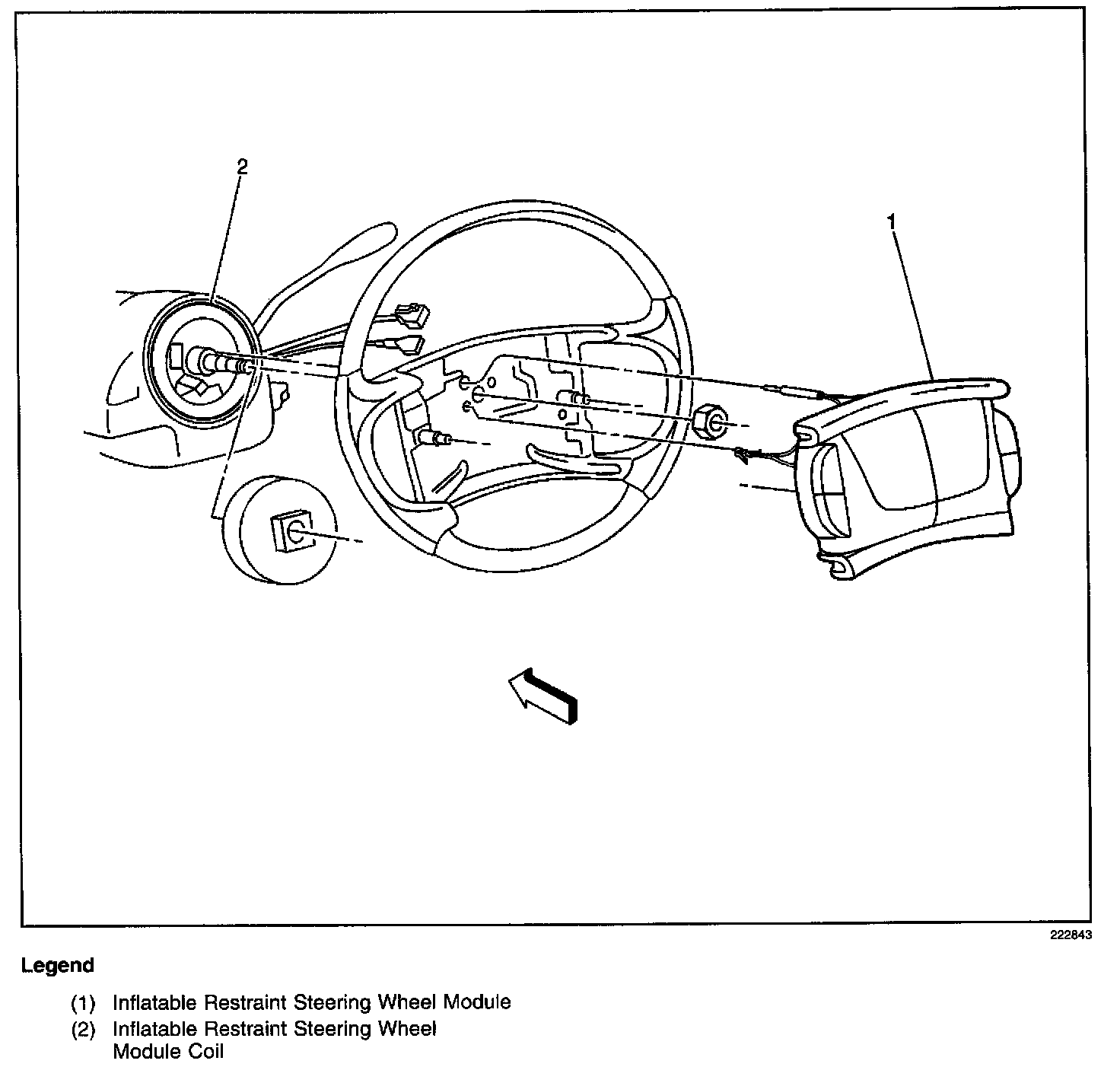 2

1

222843

Legend

(1) Inflatable Restraint Steering Wheel Module

(2) Inflatable Restraint Steering Wheel Module Coil