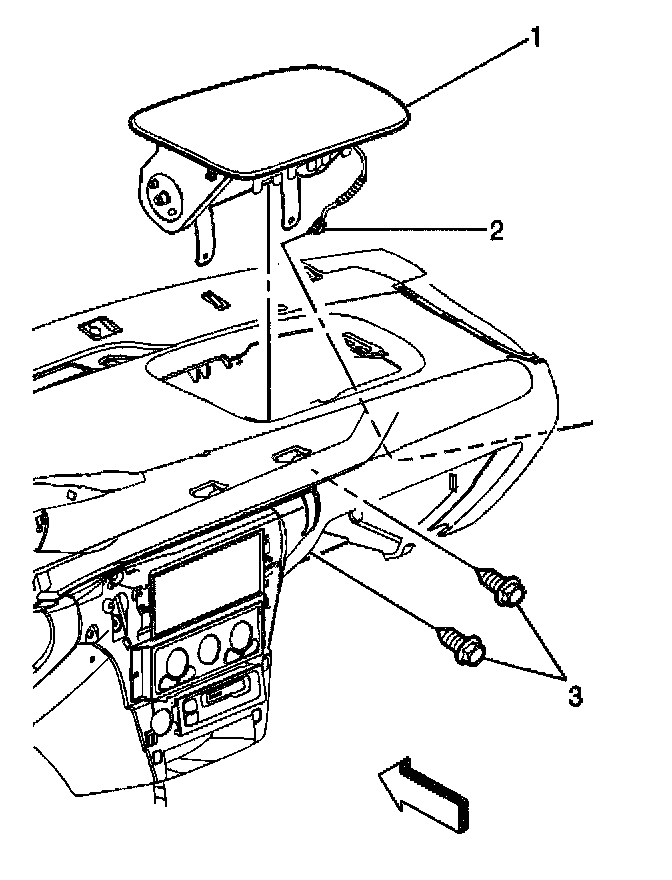 1
2
3