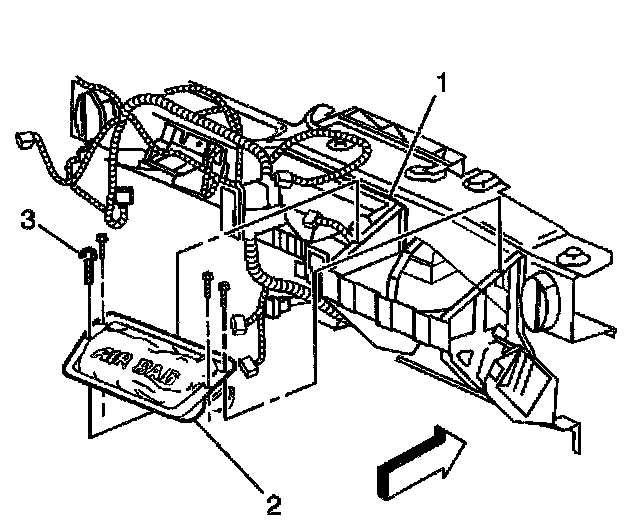 1
3
AIR BAG
2