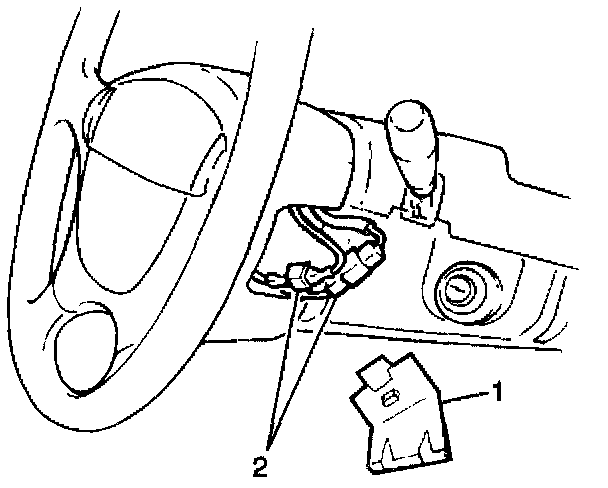 1
2