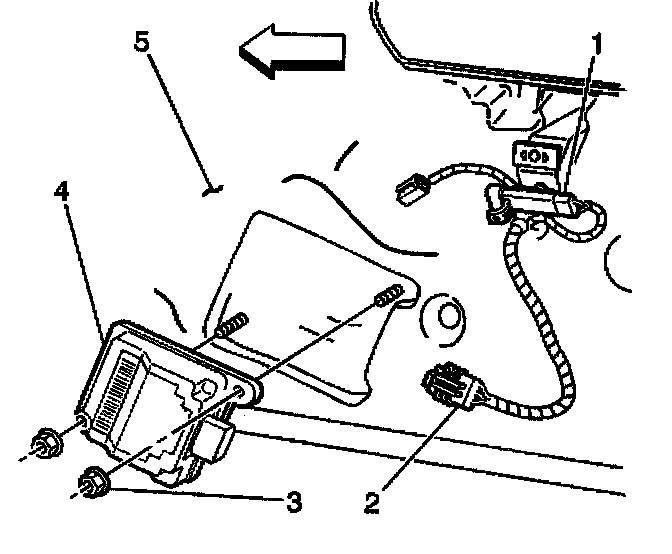 5
1
4
3
2