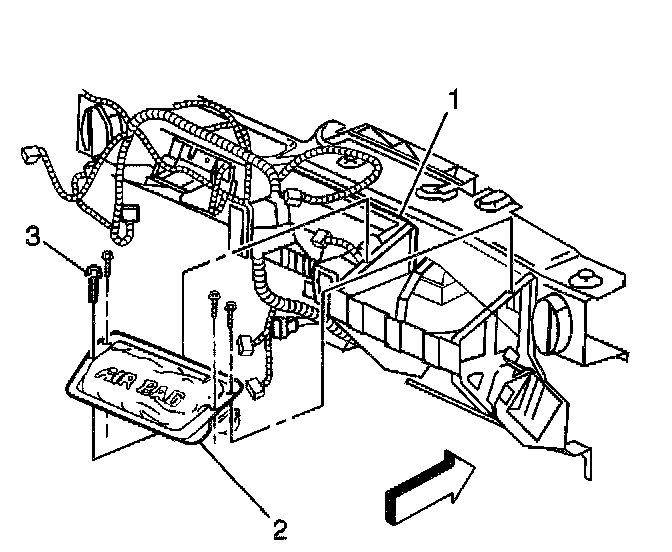 1
3
AIR BAG
2