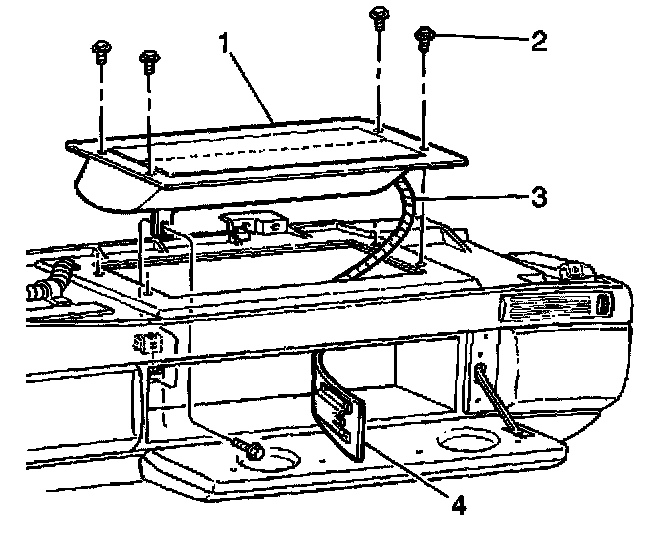 1
2
3
4