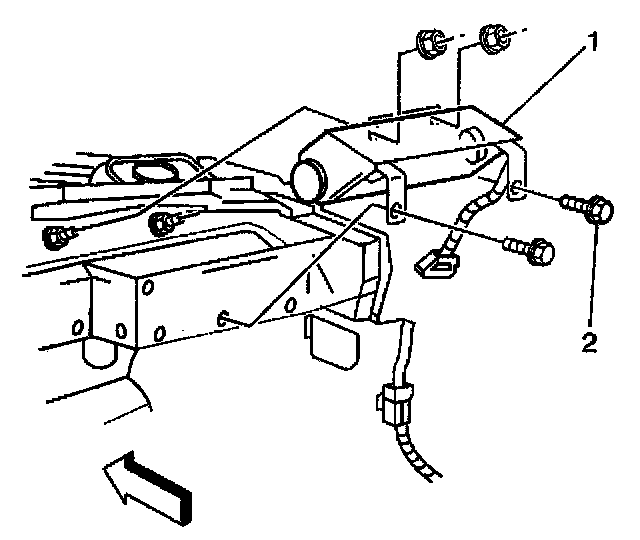 1
2