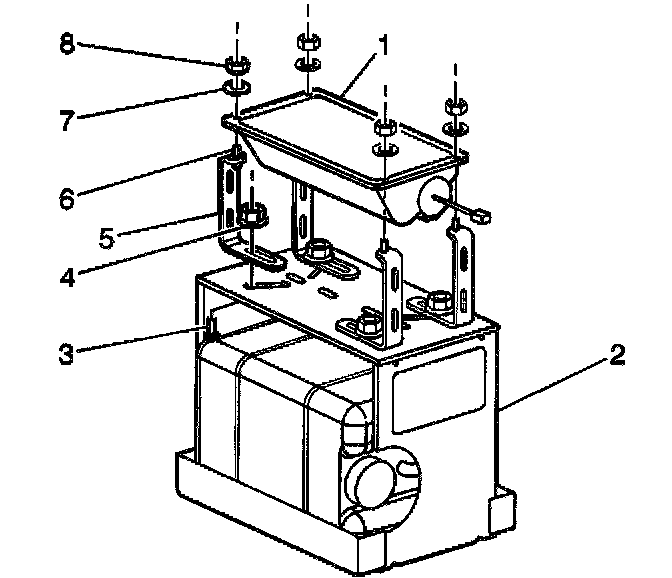 8
1
7
6
5
4
3
2