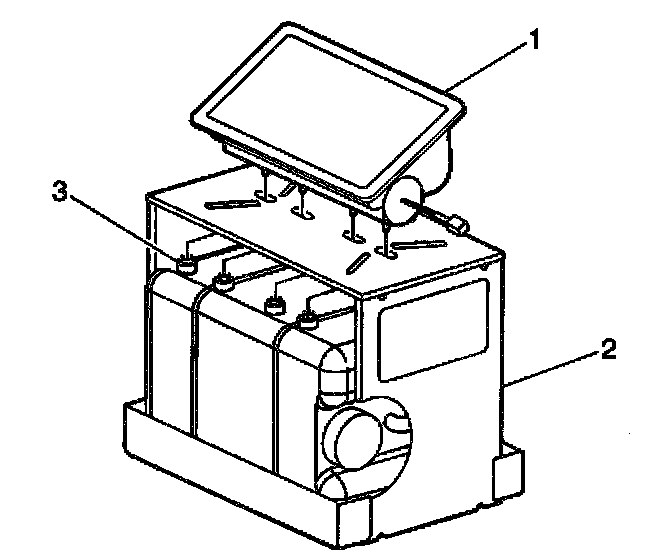 1
3
2