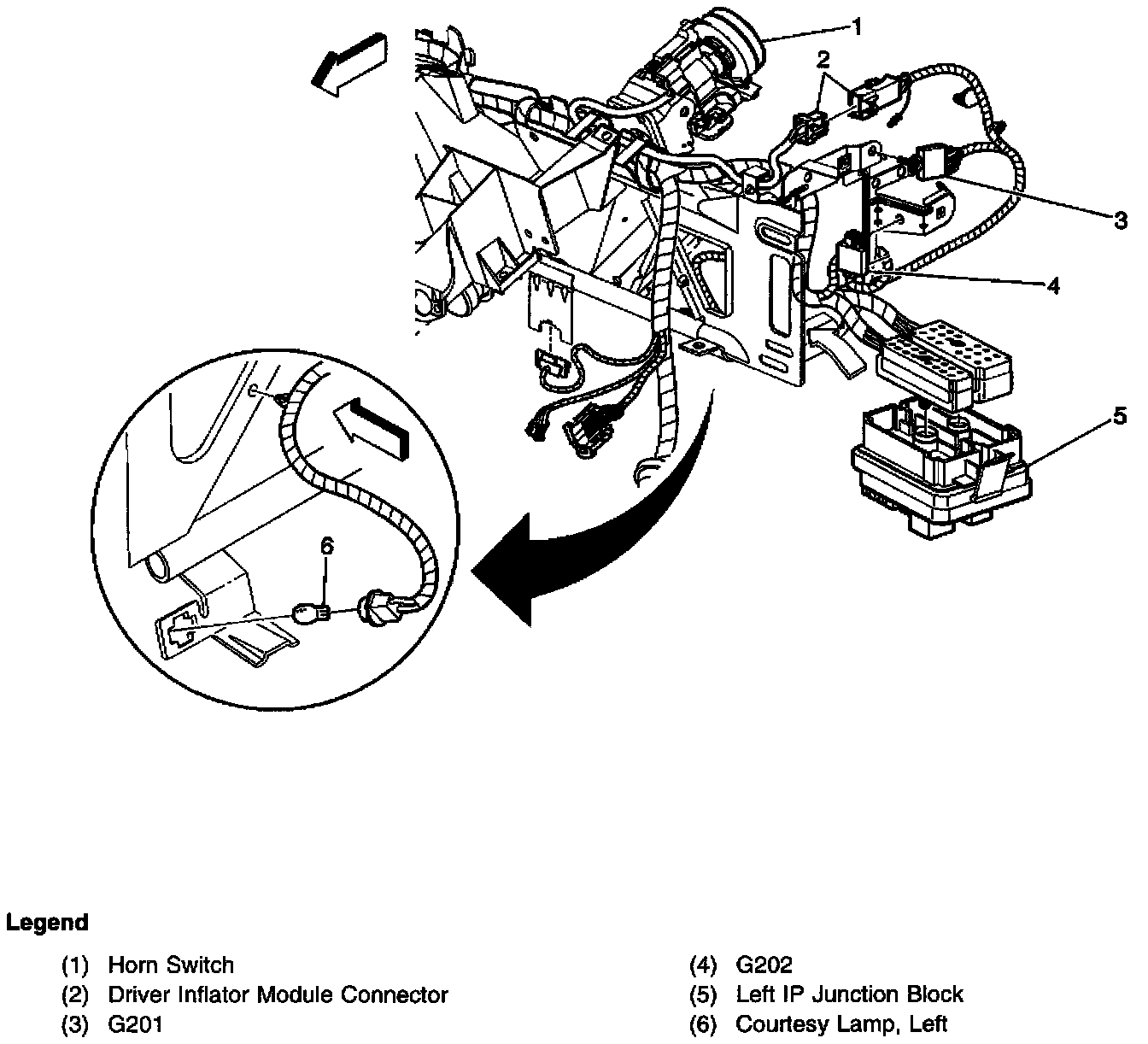 1
2
3
4
5
6

Legend

(1) Horn Switch
(2) Driver Inflator Module Connector
(3) G201

(4) G202
(5) Left IP Junction Block
(6) Courtesy Lamp, Left