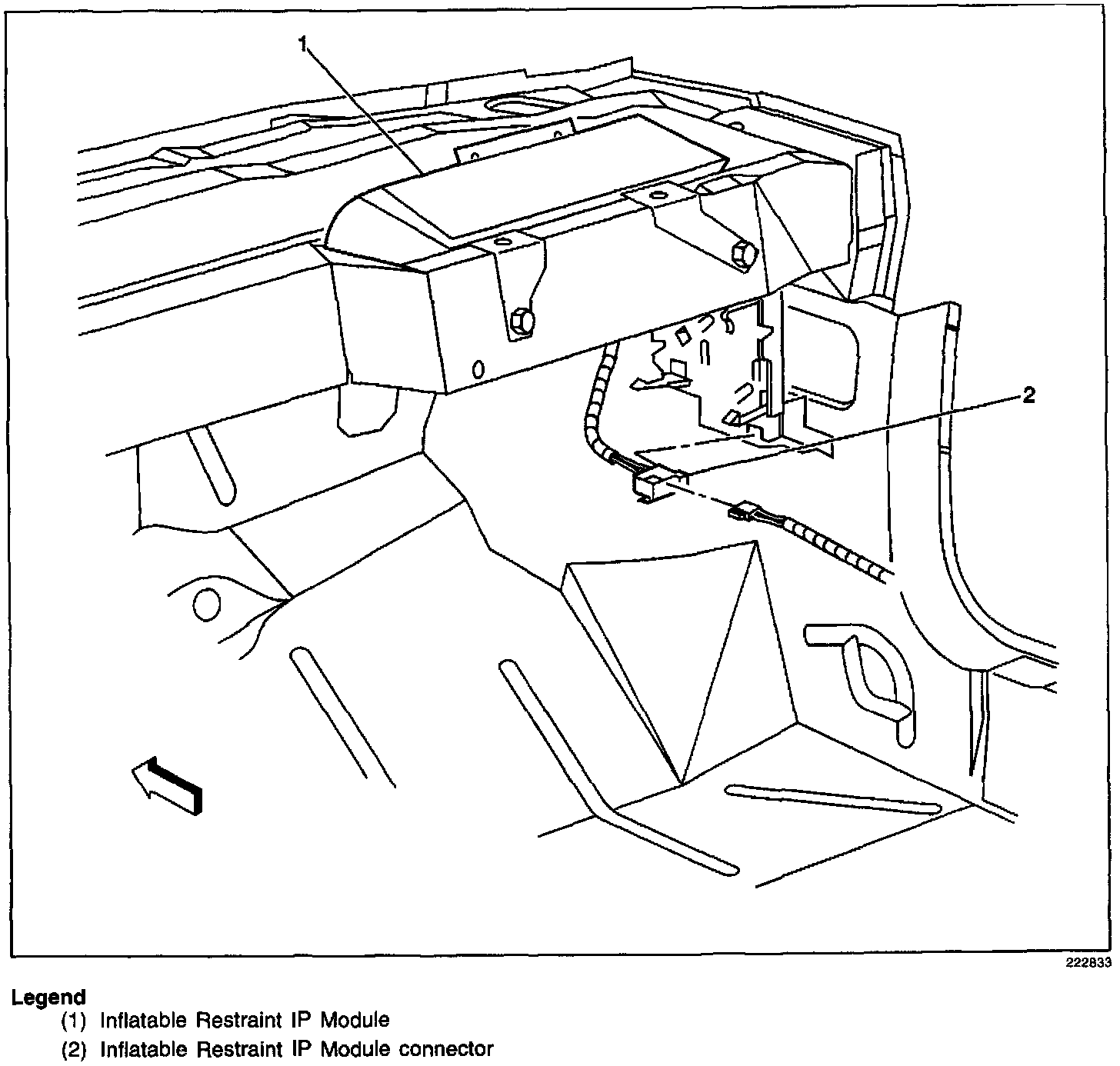 1

2

222833

Legend

(1) Inflatable Restraint IP Module

(2) Inflatable Restraint IP Module connector