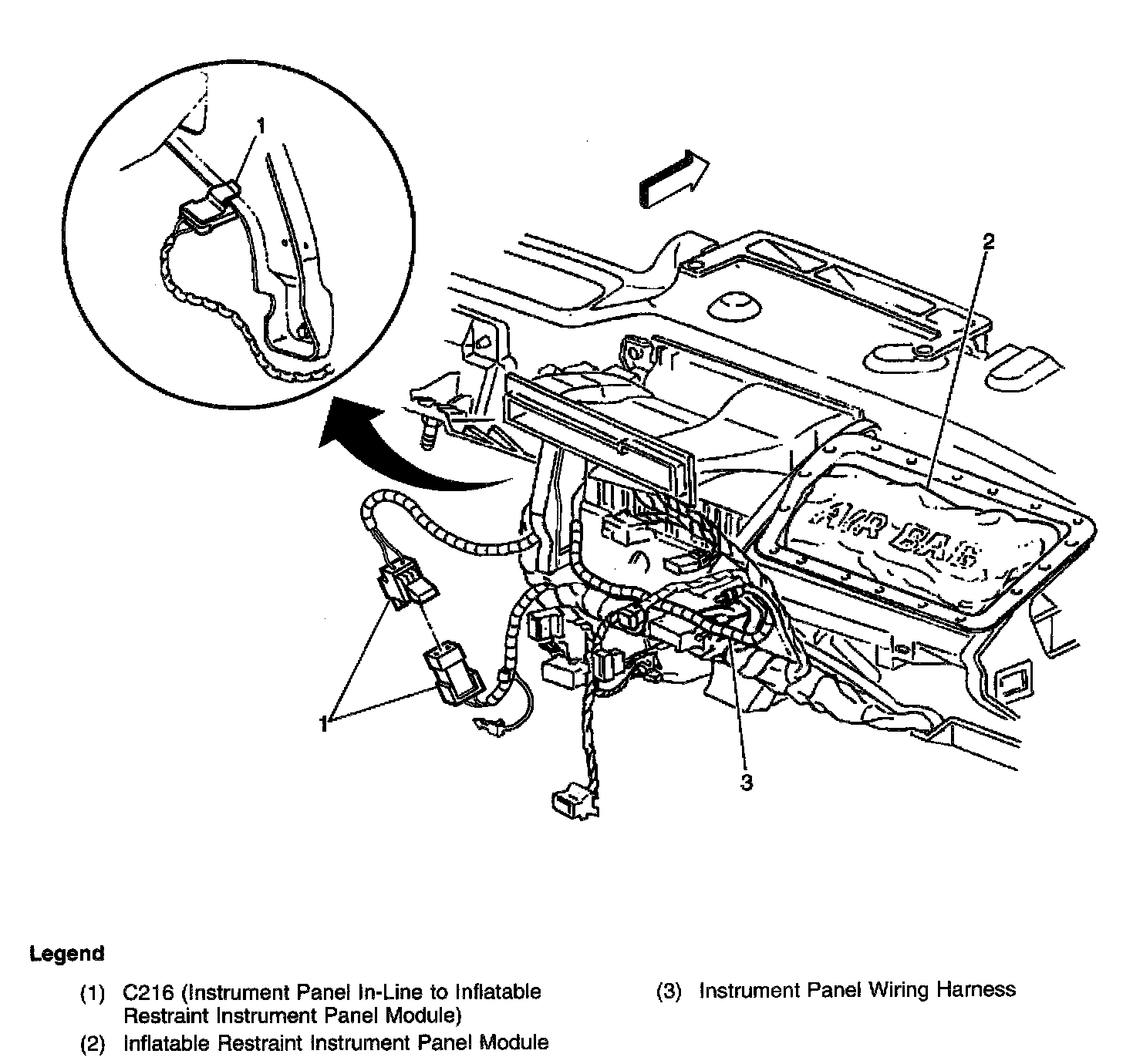 1

2

AIR BAG

1

3

Legend

(1) C216 (Instrument Panel In-Line to Inflatable Restraint Instrument Panel Module)

(2) Inflatable Restraint Instrument Panel Module

(3) Instrument Panel Wiring Harness