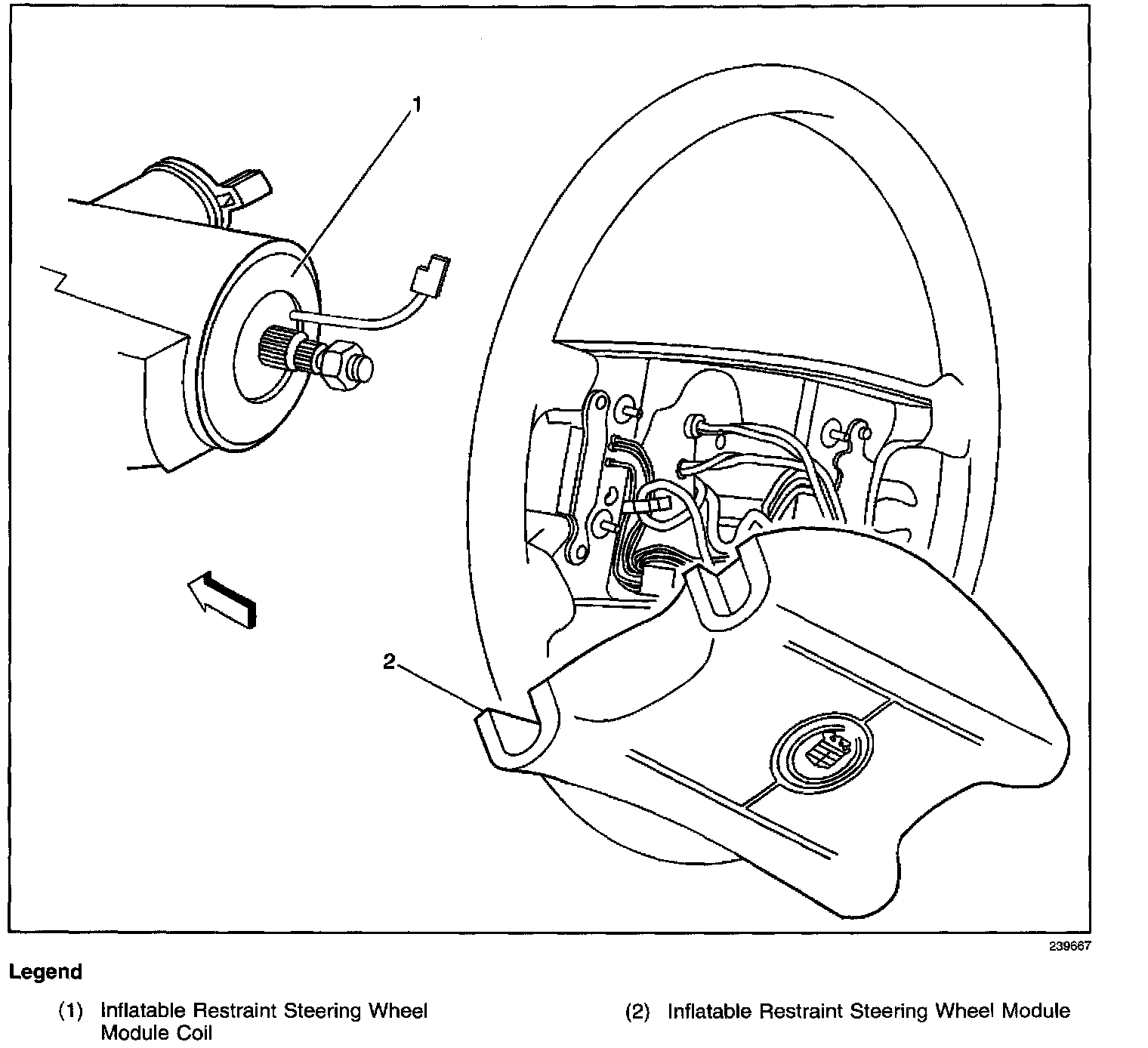 1

2

239667

Legend

(1) Inflatable Restraint Steering Wheel Module Coil

(2) Inflatable Restraint Steering Wheel Module