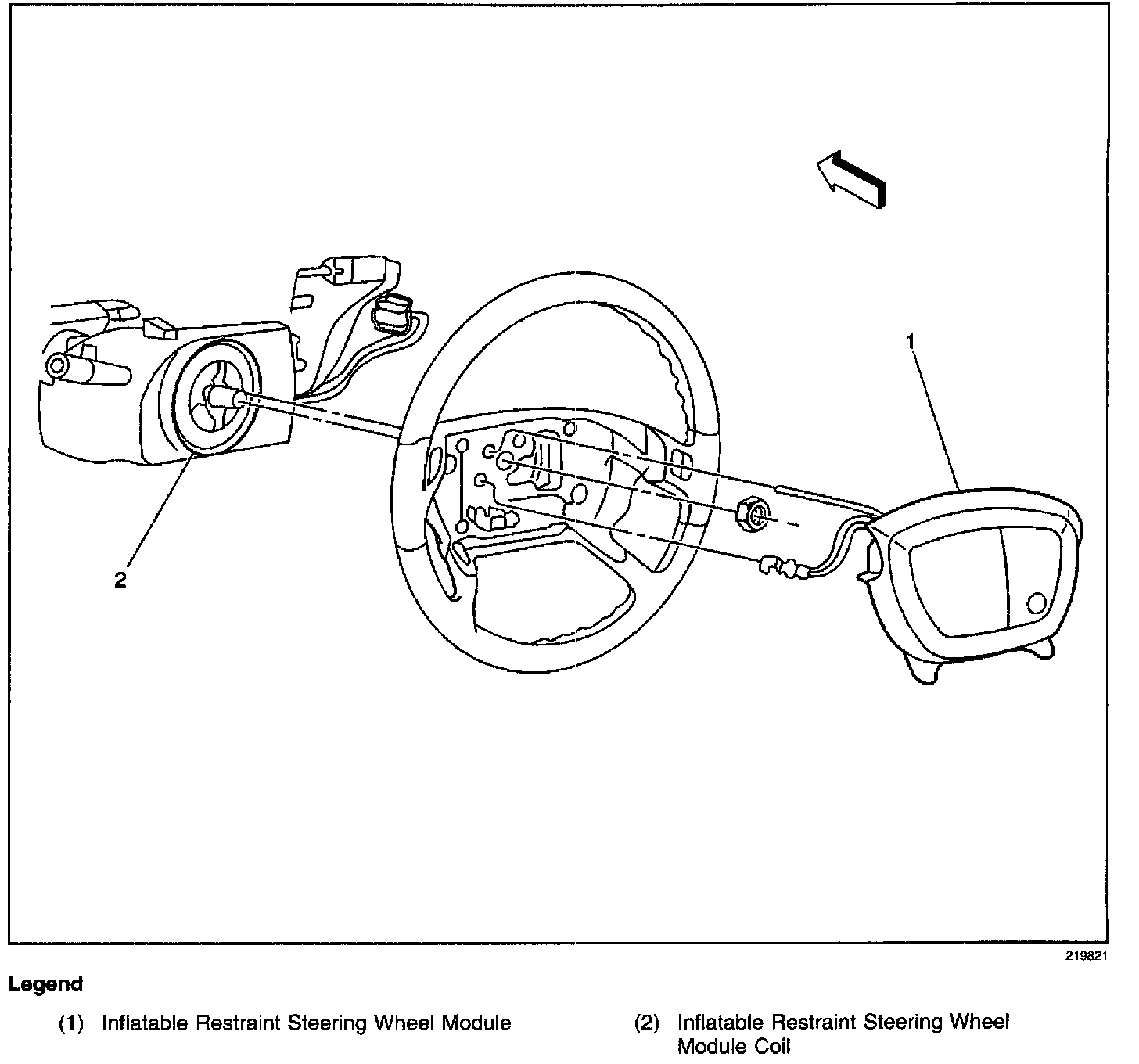 1

2

219821

Legend

(1) Inflatable Restraint Steering Wheel Module

(2) Inflatable Restraint Steering Wheel Module Coil