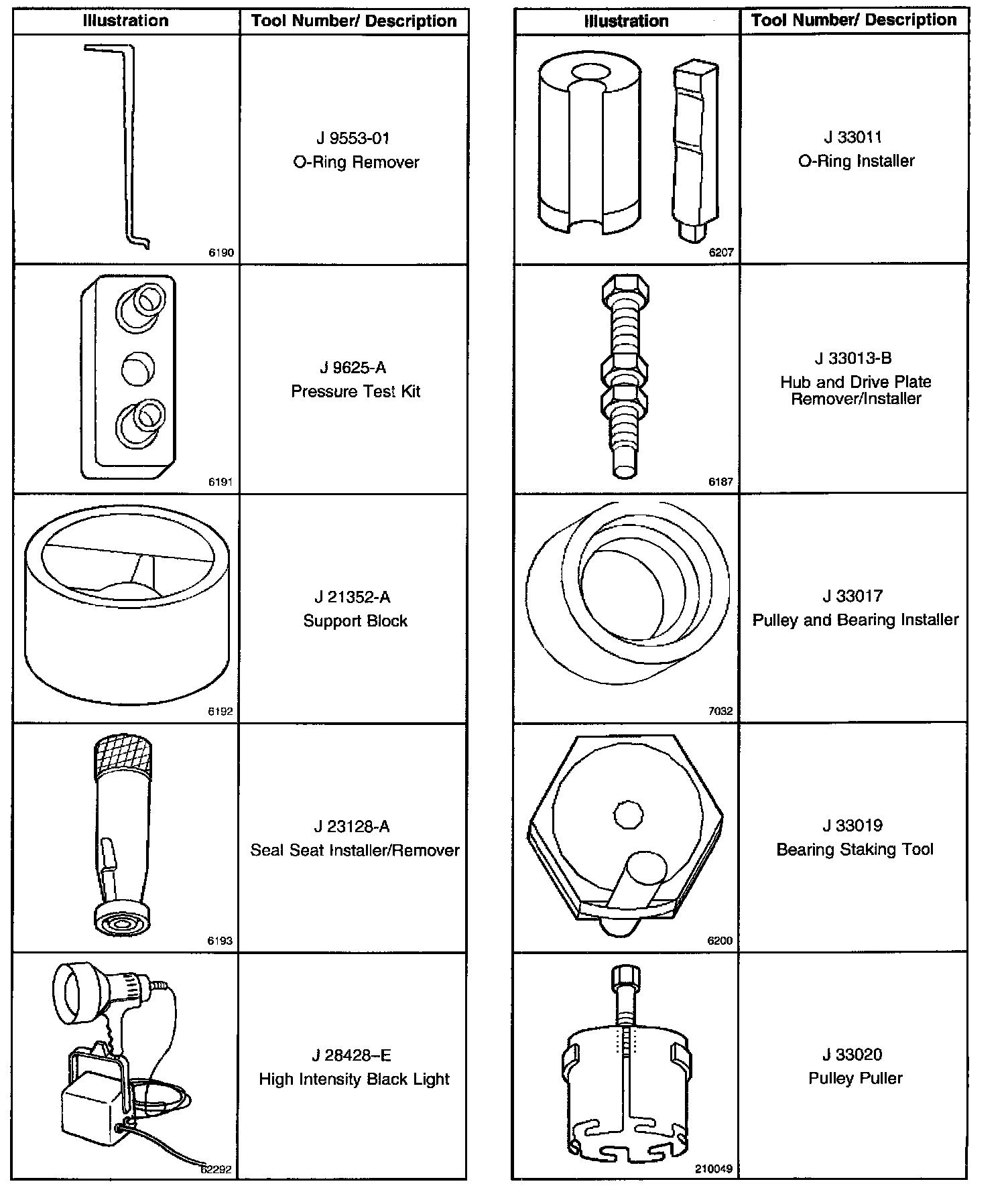 | Illustration | Tool Number/ Description |
|---|---|
| 6190 | J 9553-01 O-Ring Remover |
| 6191 | J 9625-A Pressure Test Kit |
| 6192 | J 21352-A Support Block |
| 6193 | J 23128-A Seal Seat Installer/Remover |
| 62292 | J 28428–E High Intensity Black Light |

| Illustration | Tool Number/ Description |
|---|---|
| 6207 | J 33011 O-Ring Installer |
| 6187 | J 33013-B Hub and Drive Plate Remover/Installer |
| 7032 | J 33017 Pulley and Bearing Installer |
| 6200 | J 33019 Bearing Staking Tool |
| 210049 | J 33020 Pulley Puller |