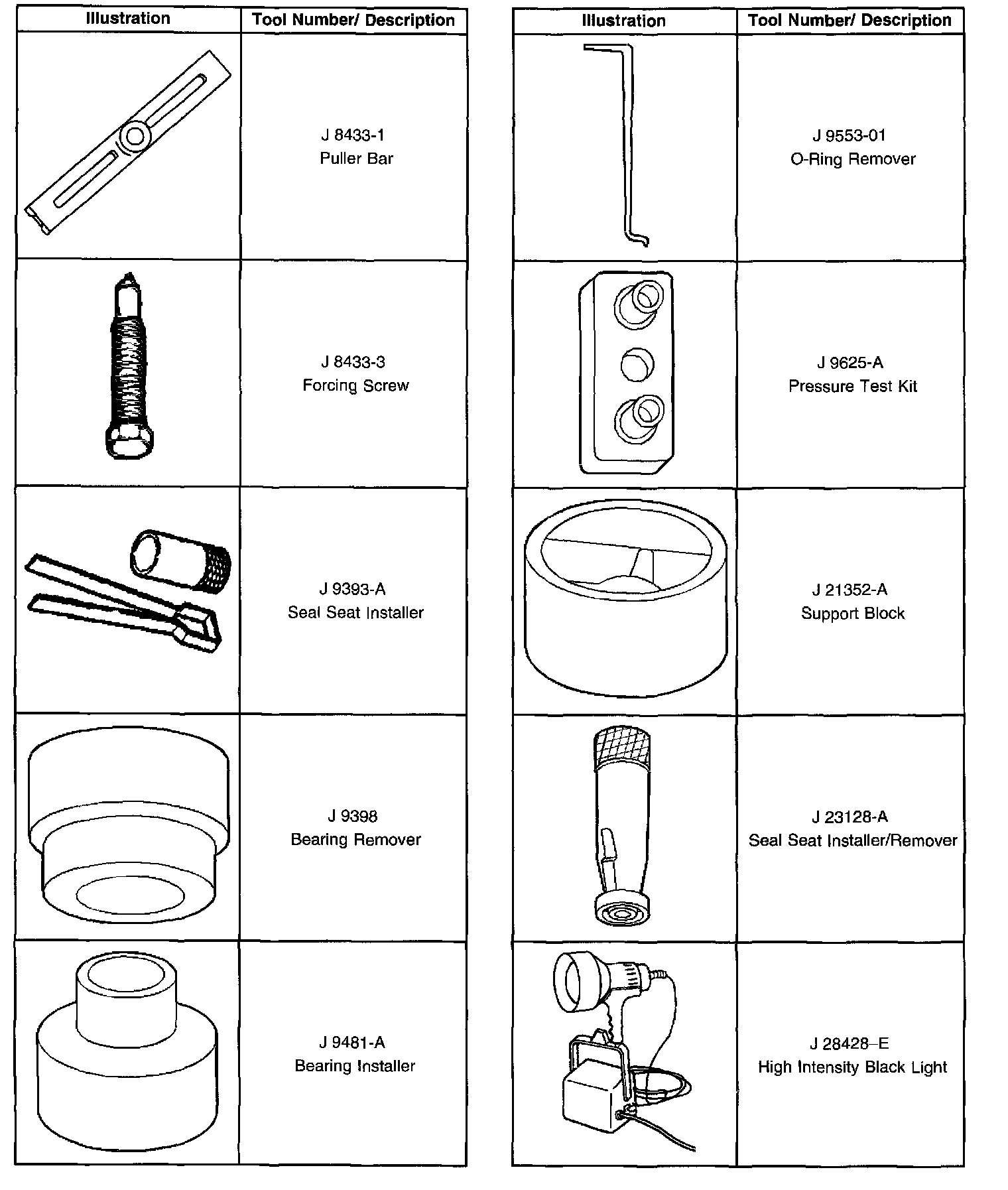 | Illustration | Tool Number/ Description |
|---|---|
| | J 8433-1 Puller Bar |
| | J 8433-3 Forcing Screw |
| | J 9393-A Seal Seat Installer |
| | J 9398 Bearing Remover |
| | J 9481-A Bearing Installer |

| Illustration | Tool Number/ Description |
|---|---|
| | J 9553-01 O-Ring Remover |
| | J 9625-A Pressure Test Kit |
| | J 21352-A Support Block |
| | J 23128-A Seal Seat Installer/Remover |
| | J 28428–E High Intensity Black Light |